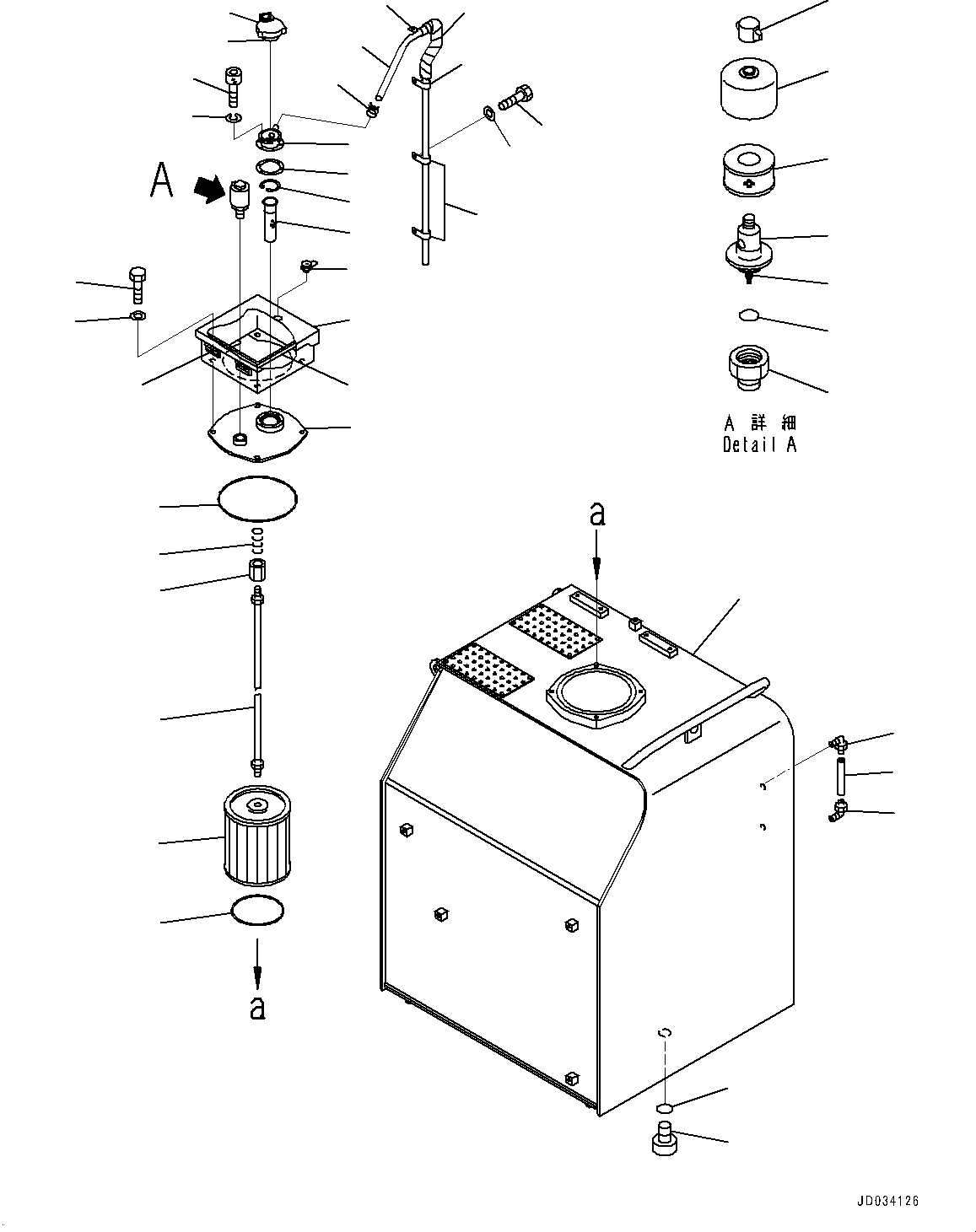 A

A 詳細
Detail A

a

a

JD034126