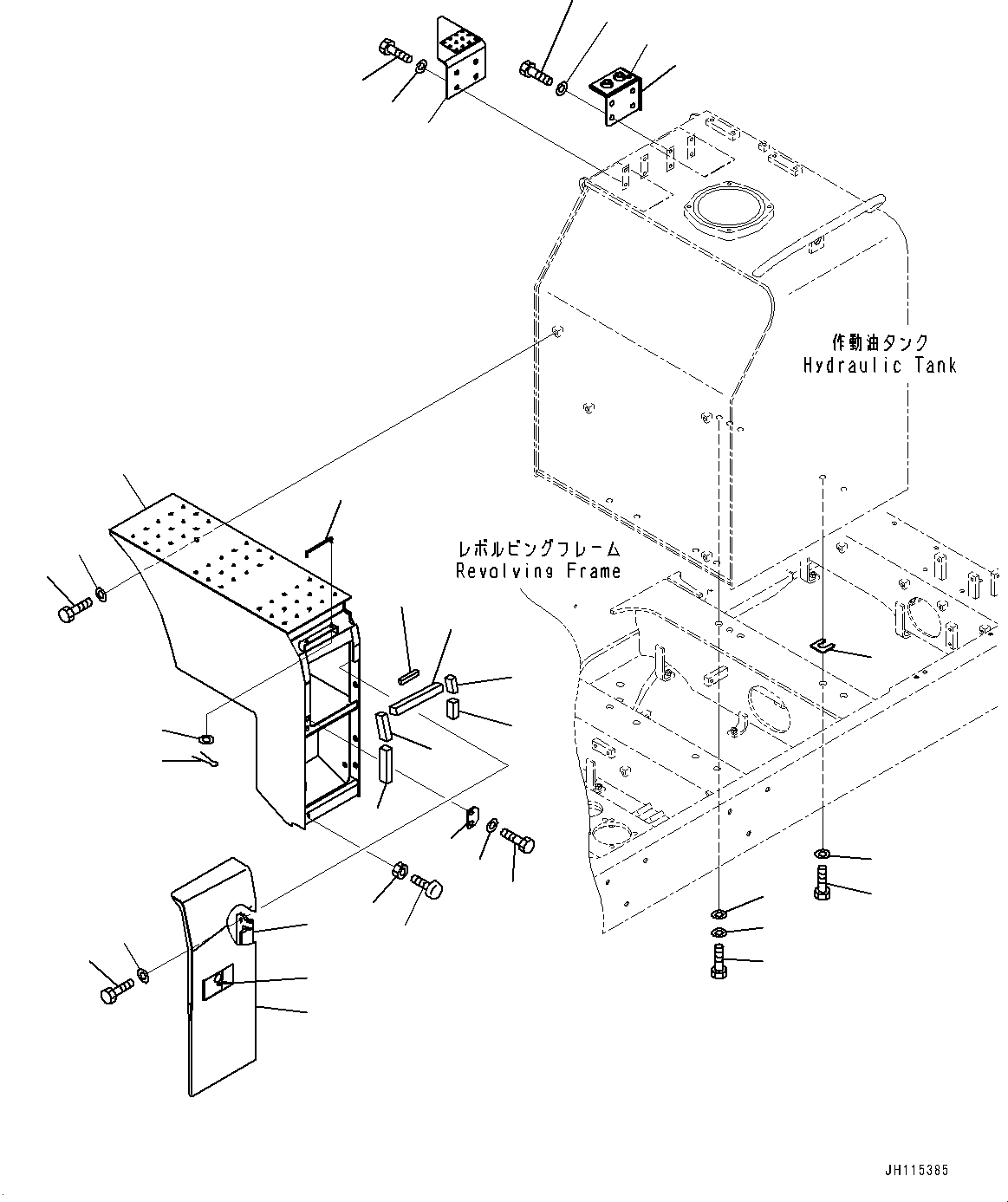 作動油タンク
Hydraulic Tank

レボルビングフレーム
Revolving Frame

JH115385