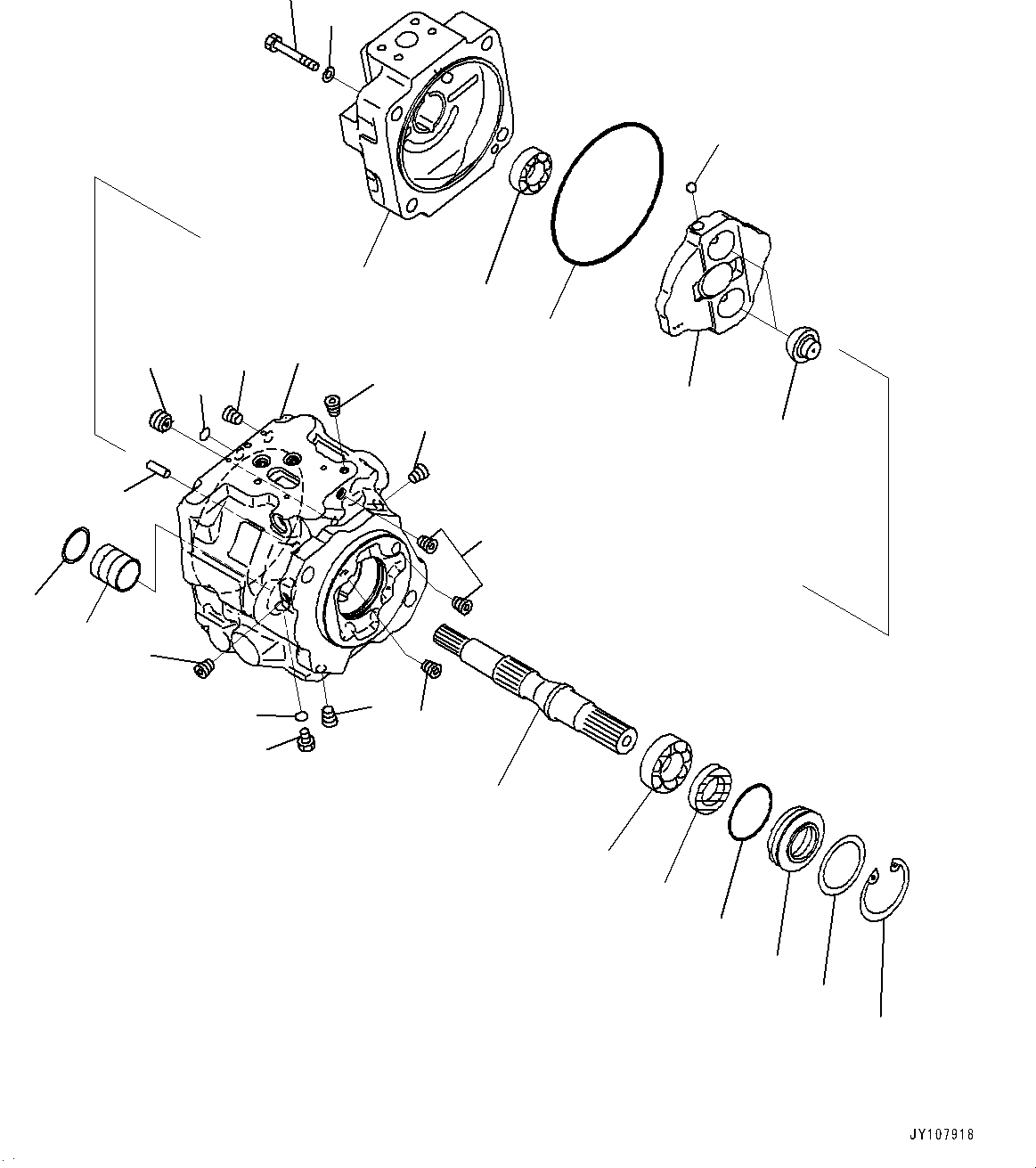 JY107918