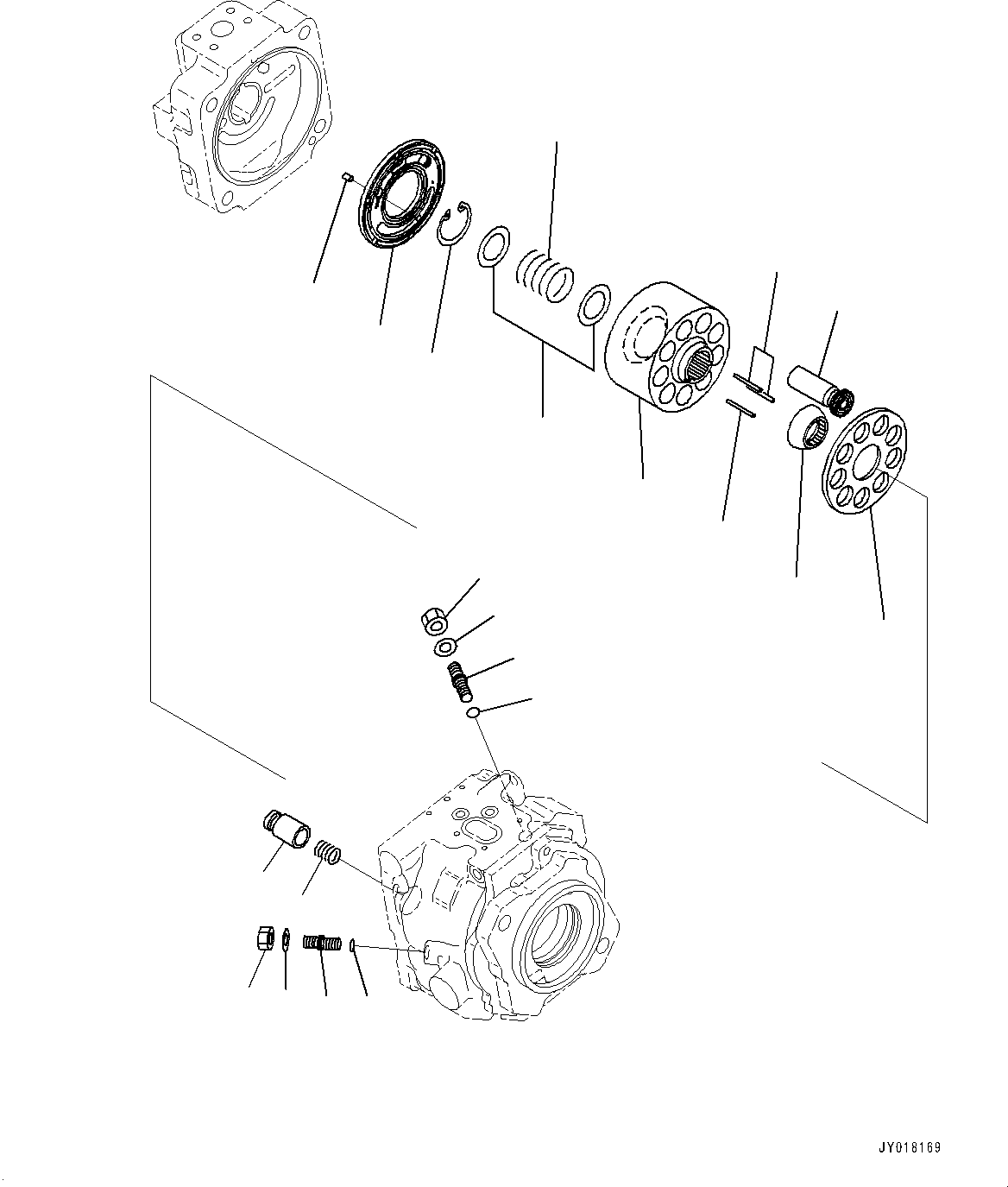 JY018169