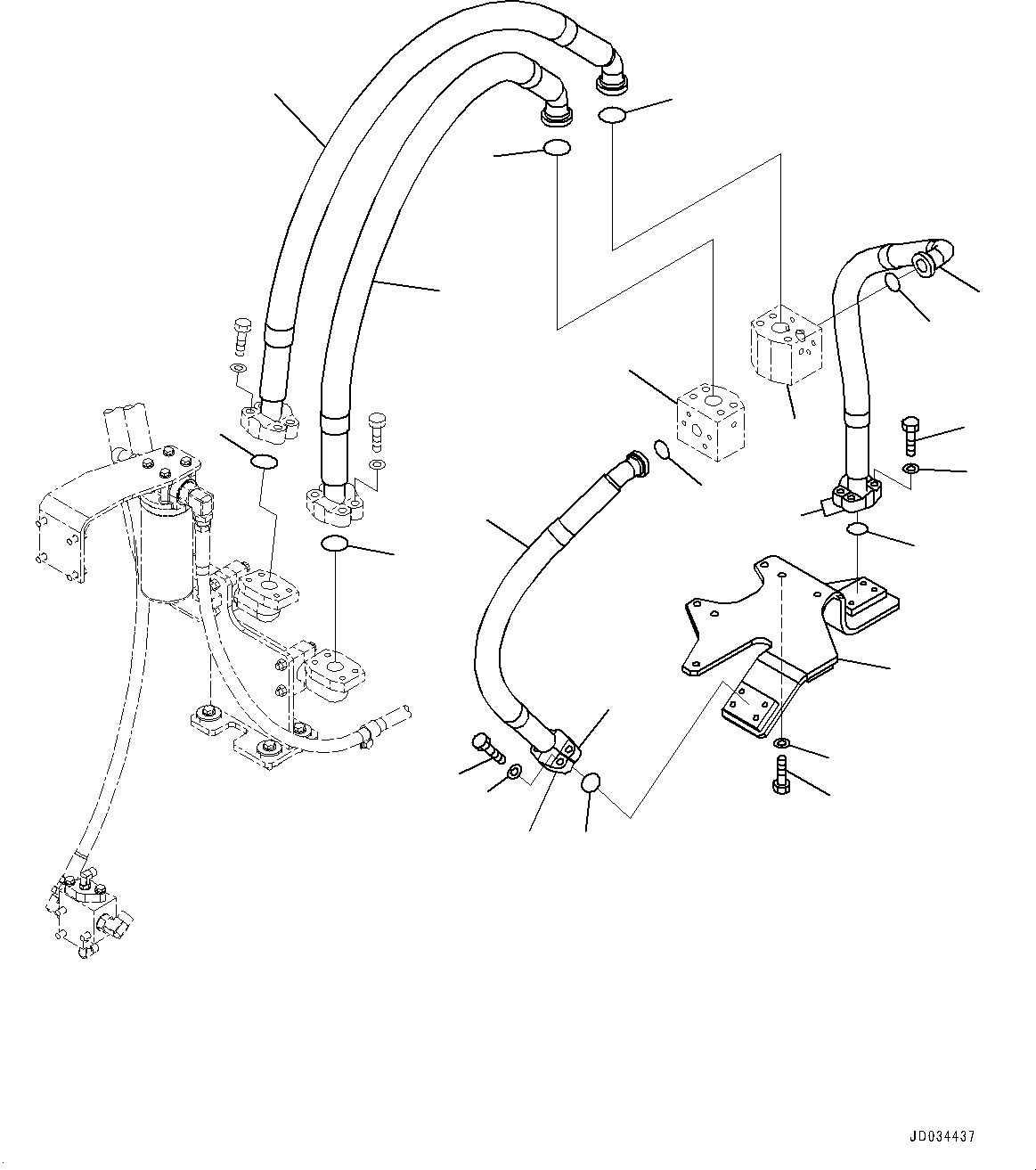 JD034437