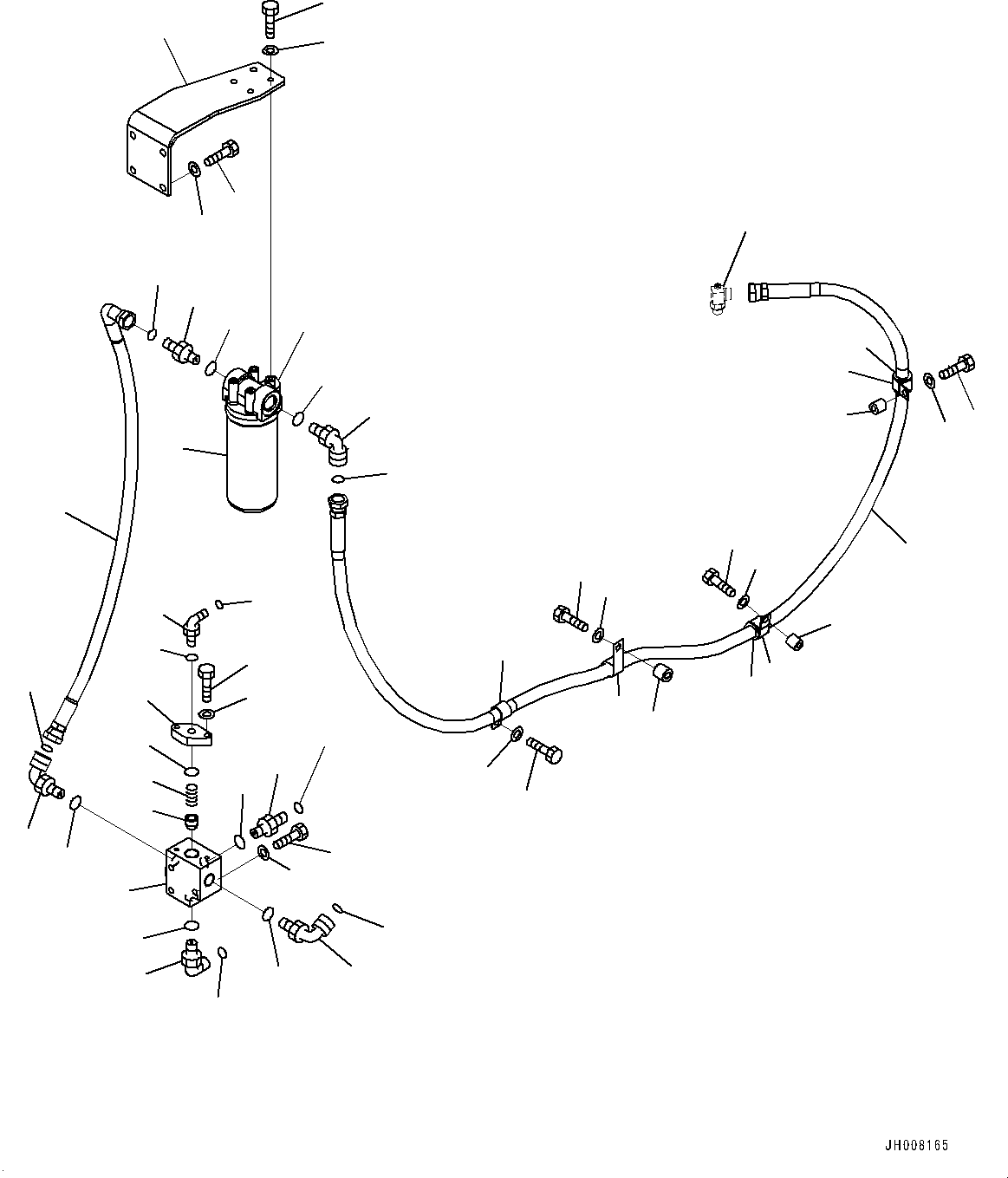 JH008165