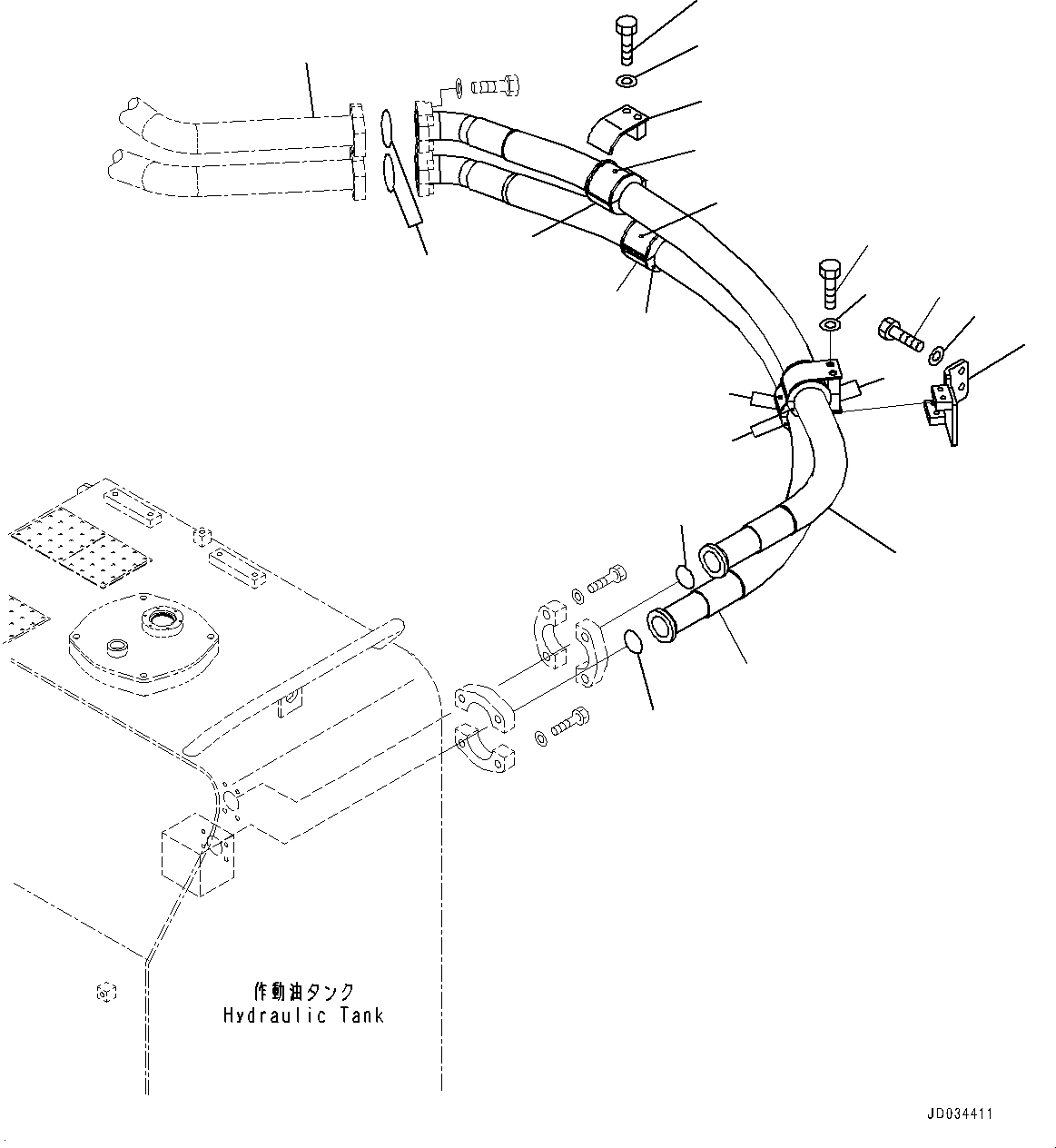 作動油タンク
Hydraulic Tank

JD034411