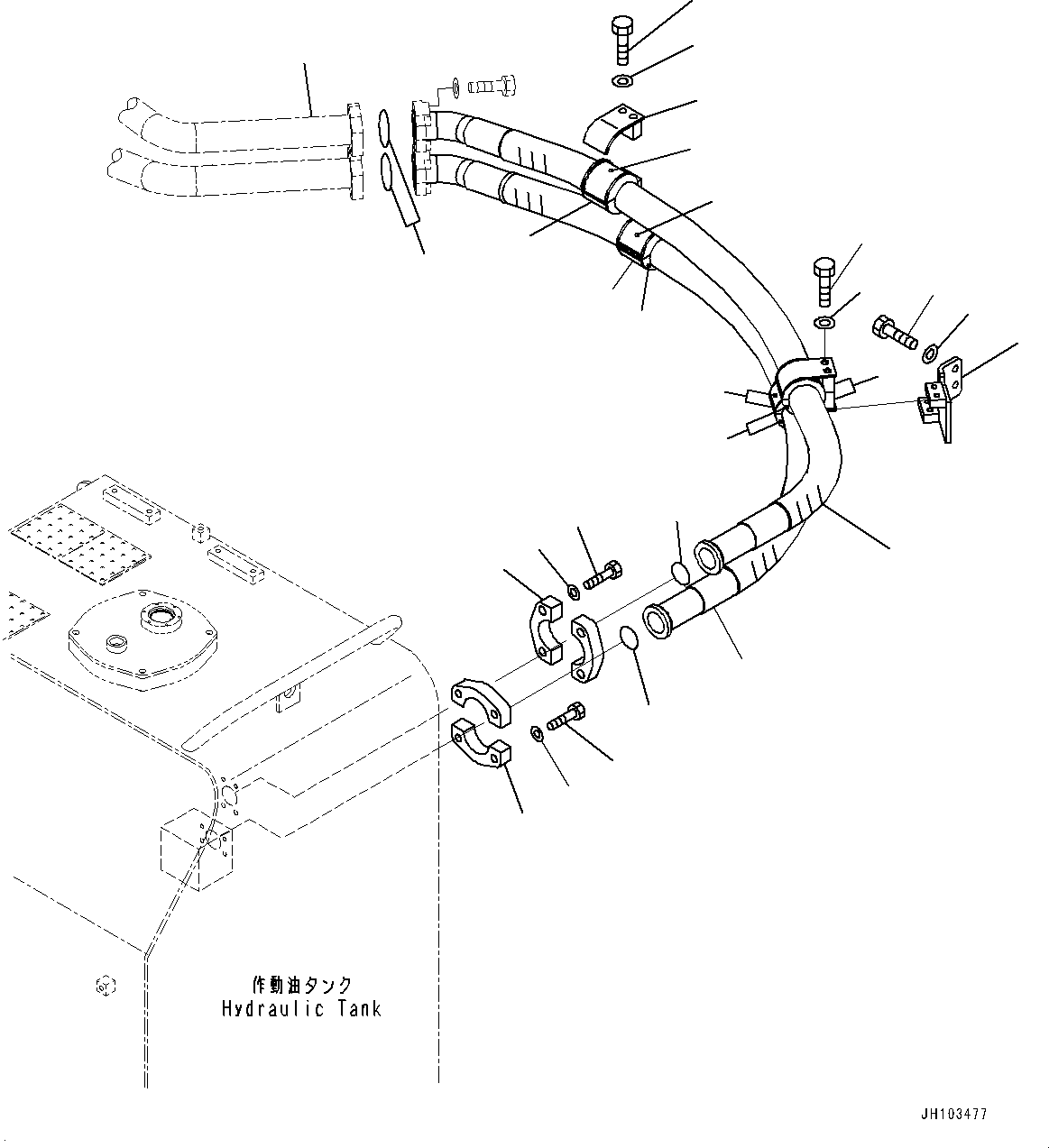 作動油タンク
Hydraulic Tank

JH103477