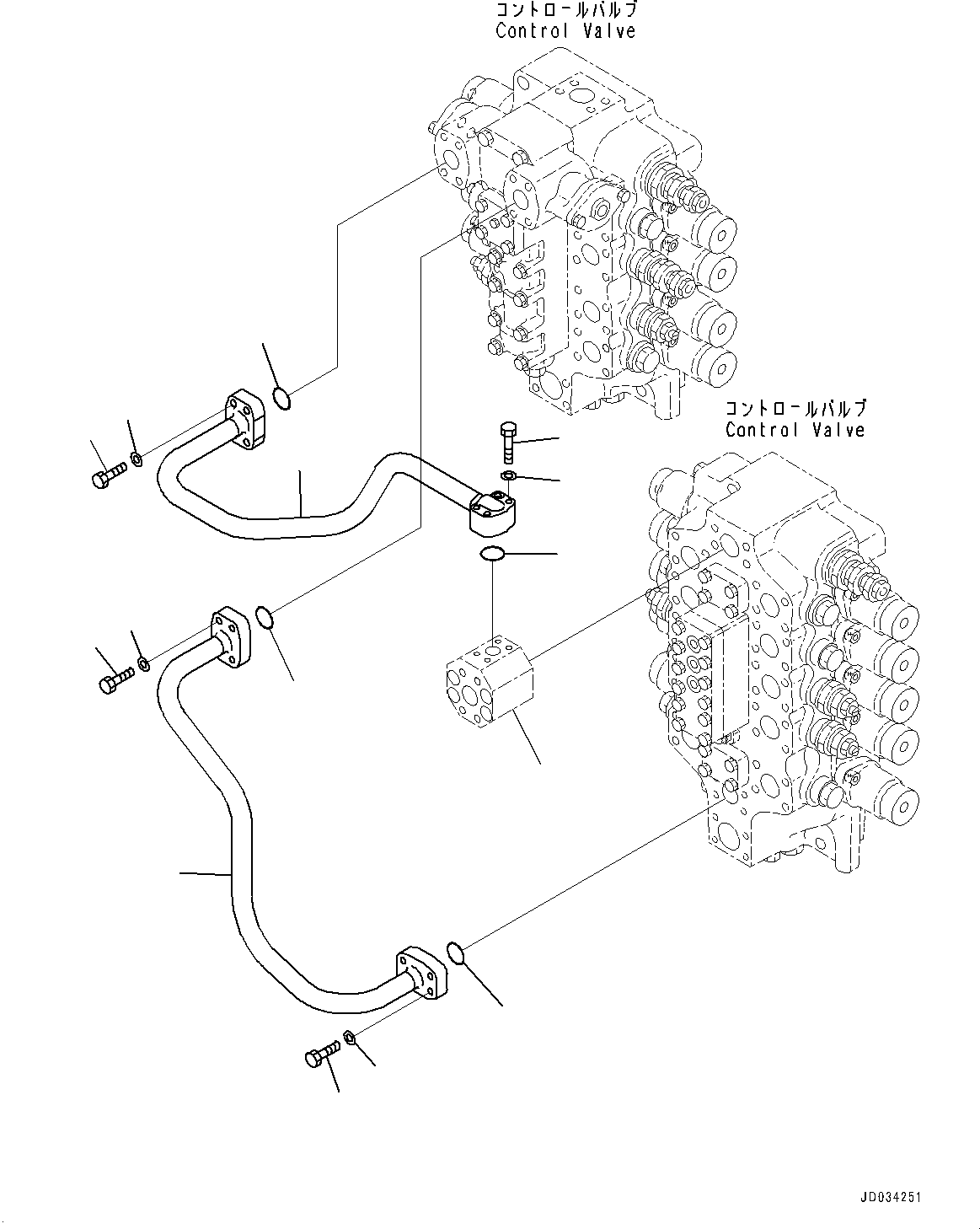 コントロールバルブ
Control Valve

コントロールバルブ
Control Valve

JD034251