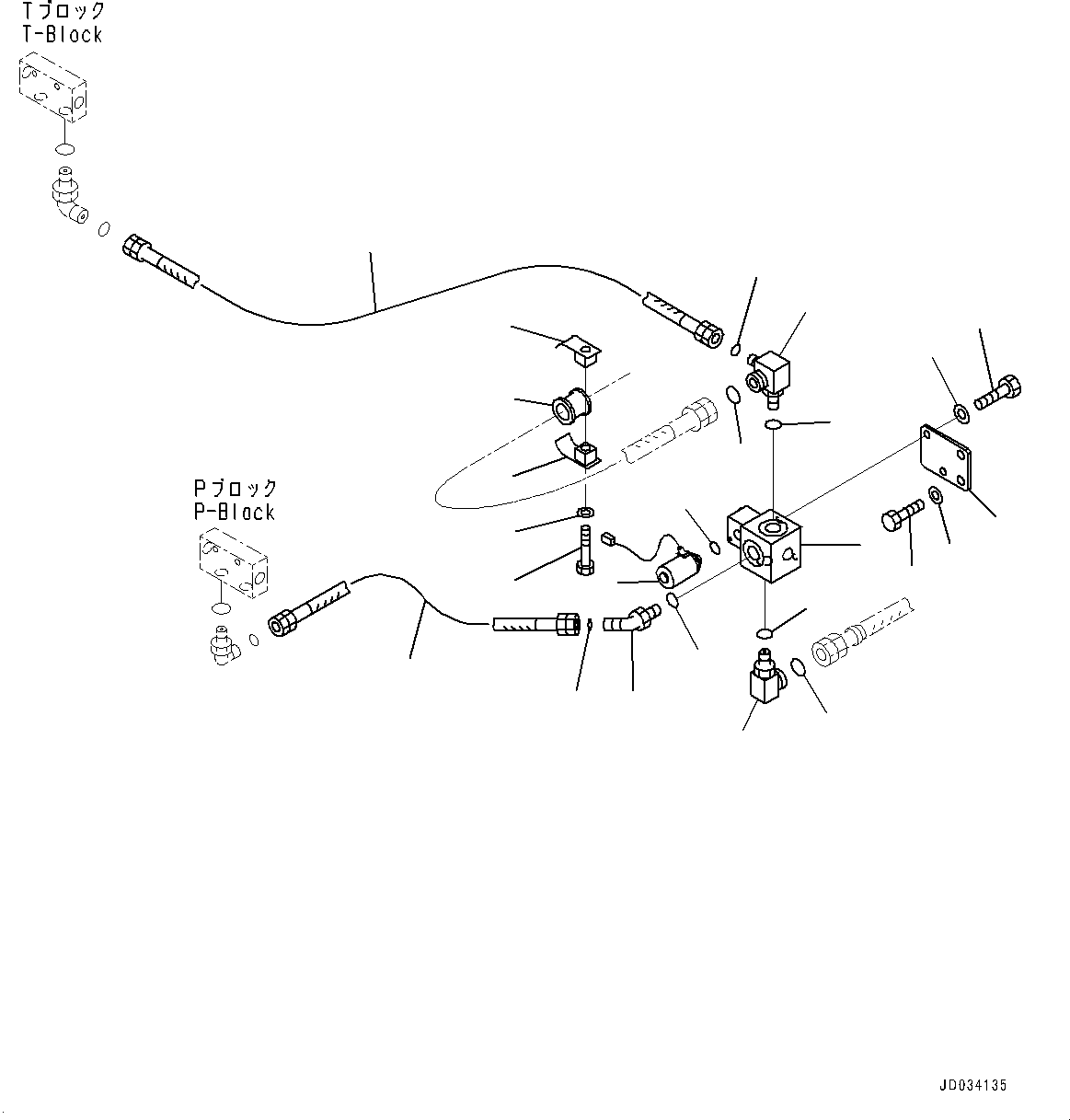 Tブロック
T-Block

Pブロック
P-Block

JD034135