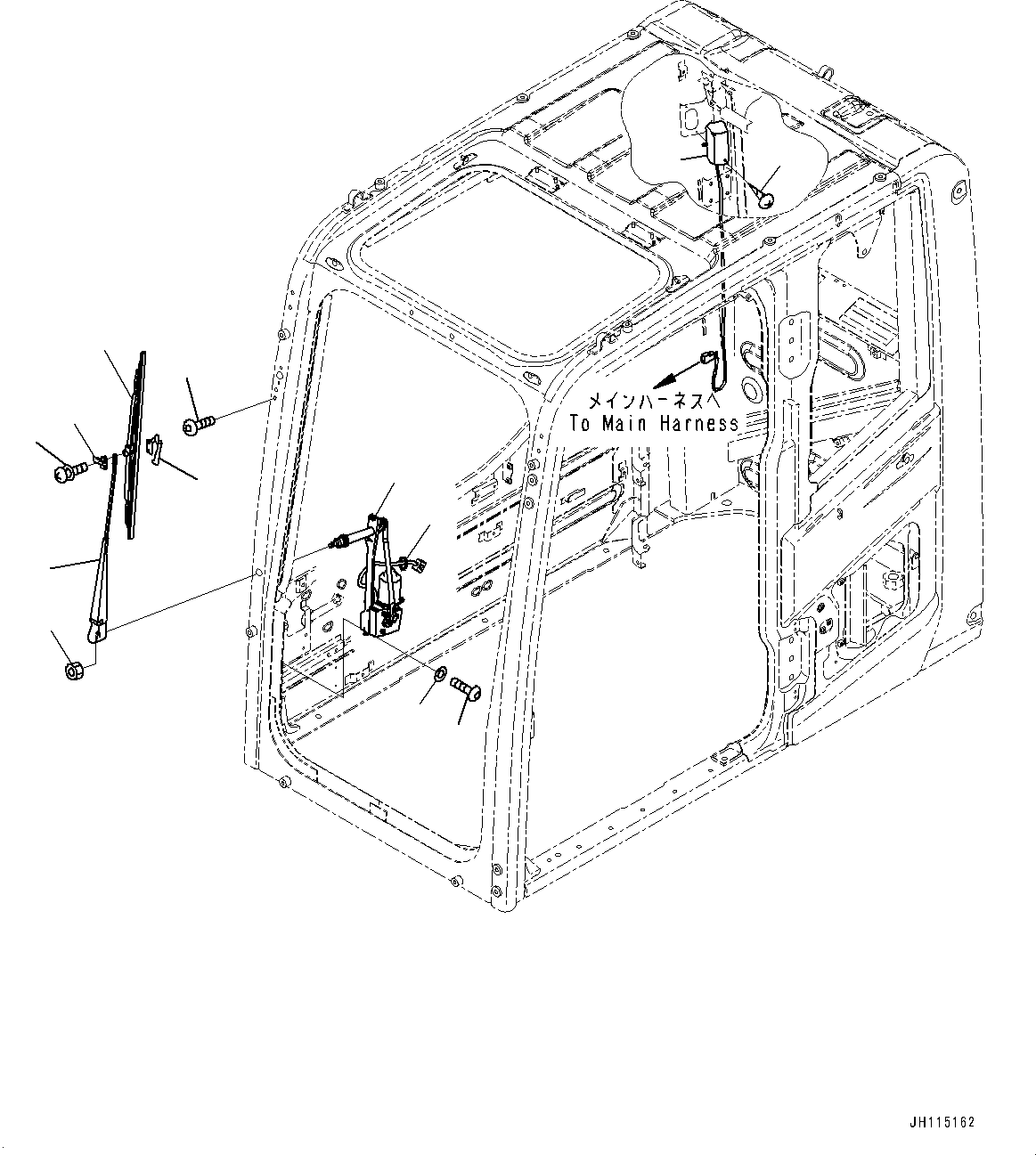 メインハーネスへ
To Main Harness

JH115162