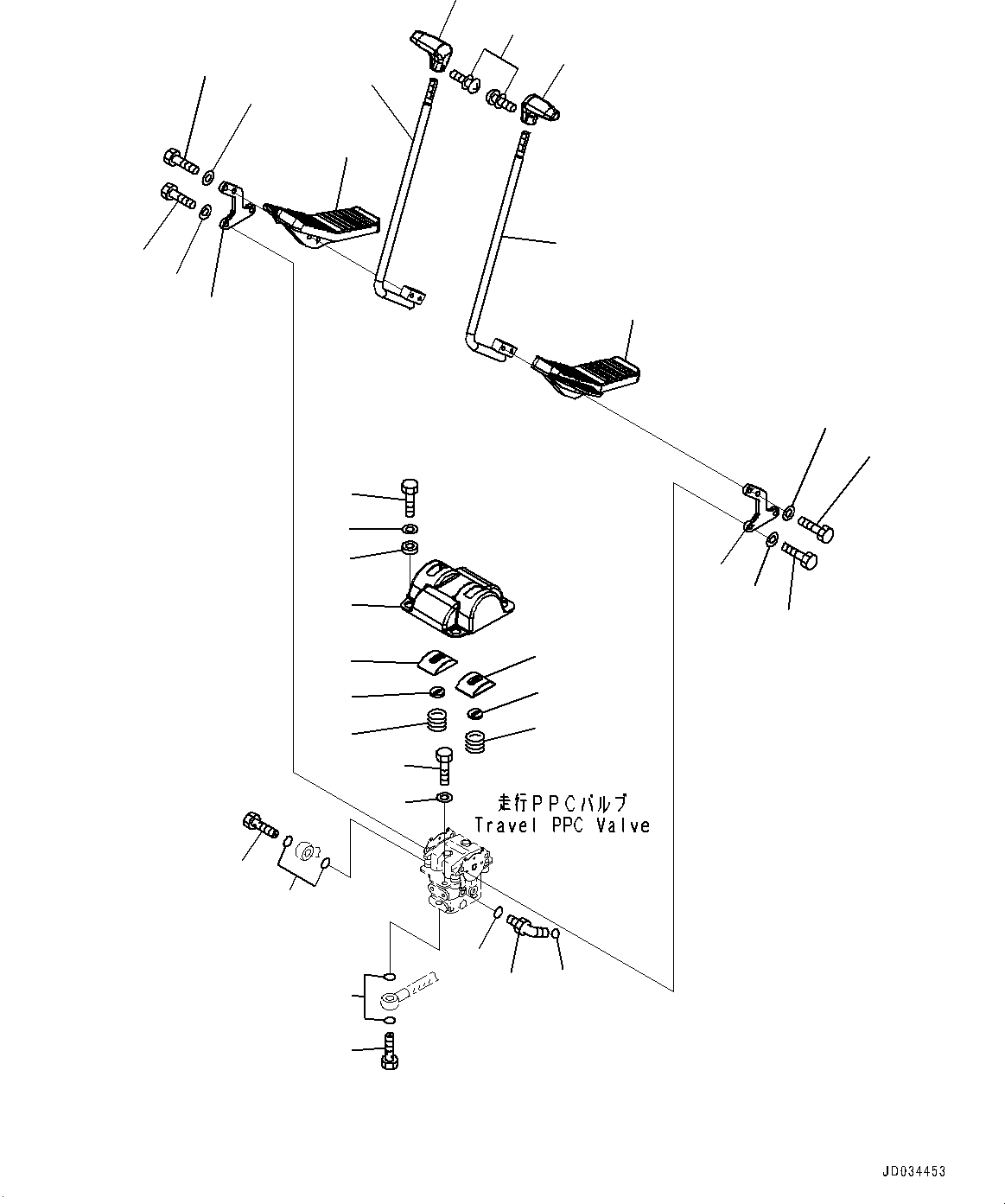 走行ＰＰＣバルブ
Travel PPC Valve

JD034453