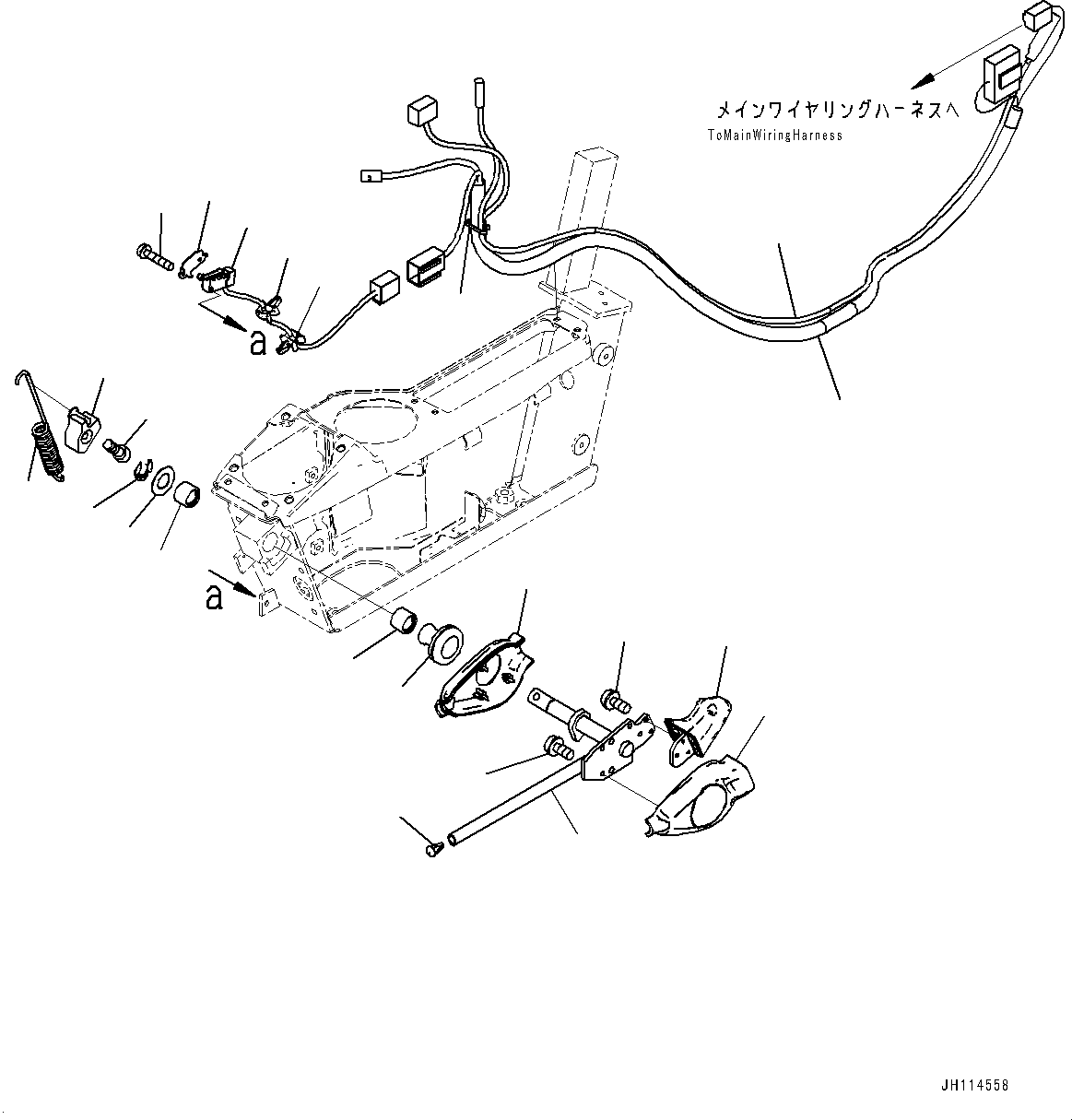 メインワイヤリングハーネスへ
ToMainWiringHarness

a

a

JH114558