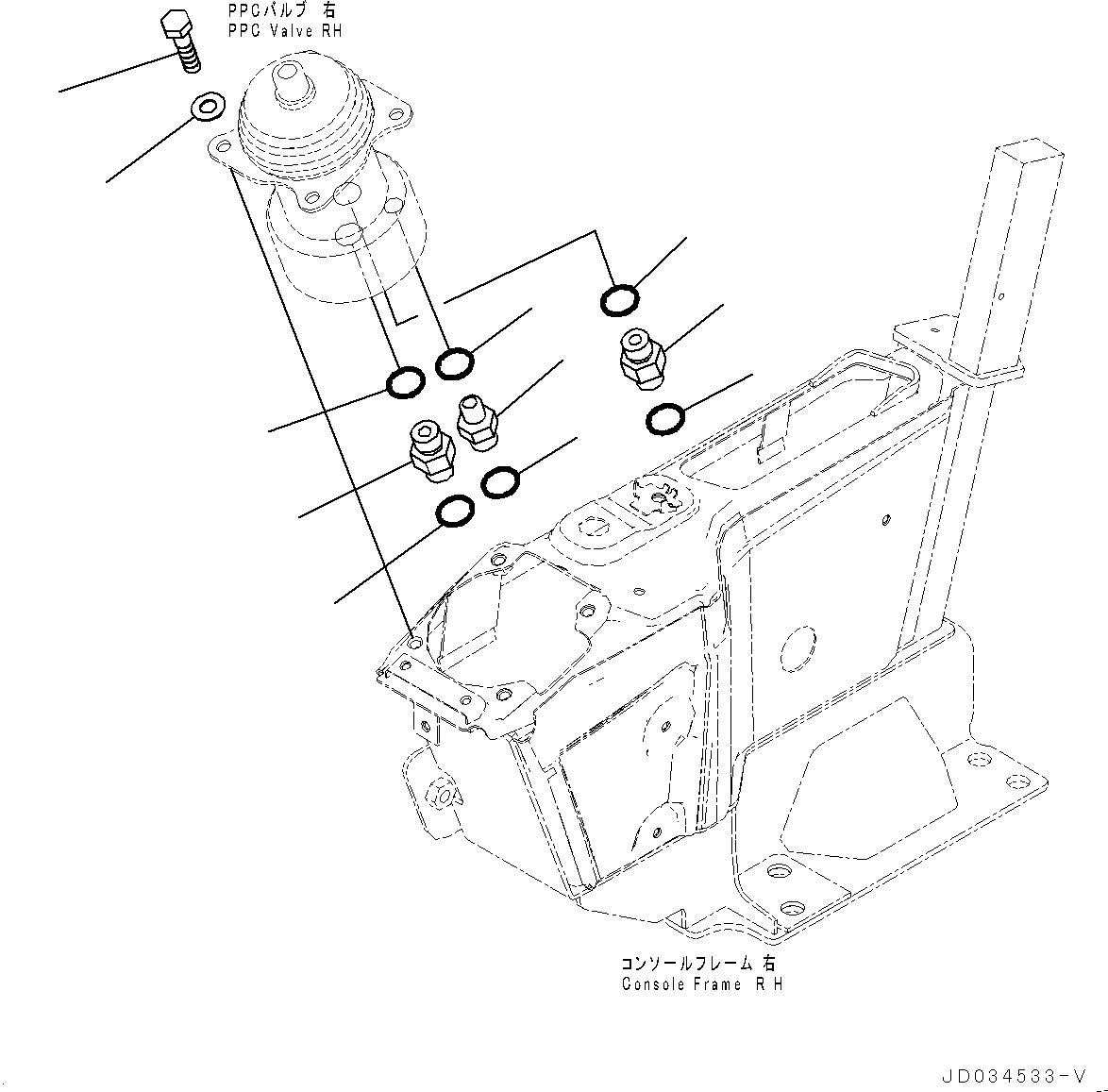 PPCバルブ 右
PPC Valve RH

コンソールフレーム 右
Console Frame RH

JD034533-V