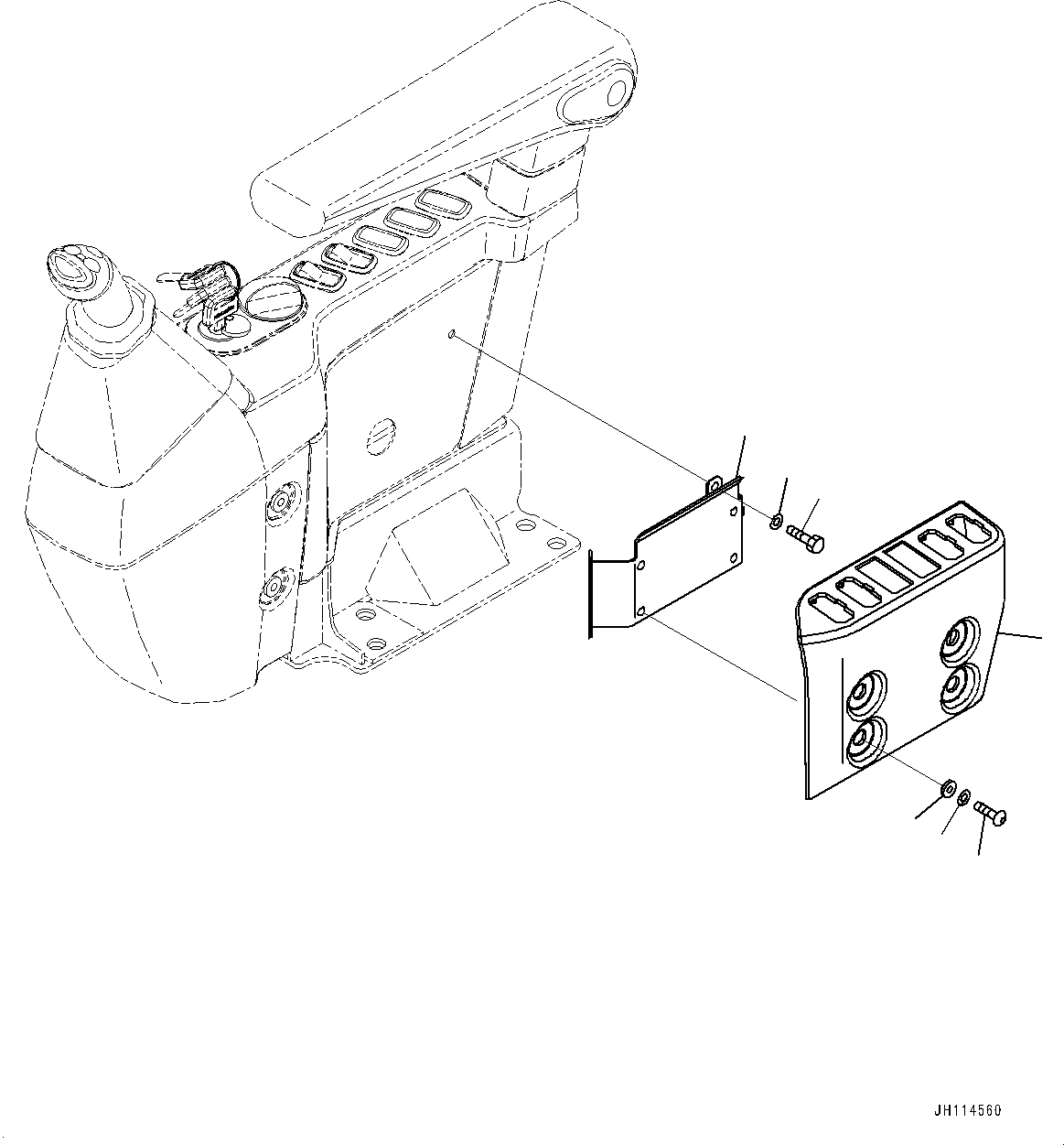 JH114560