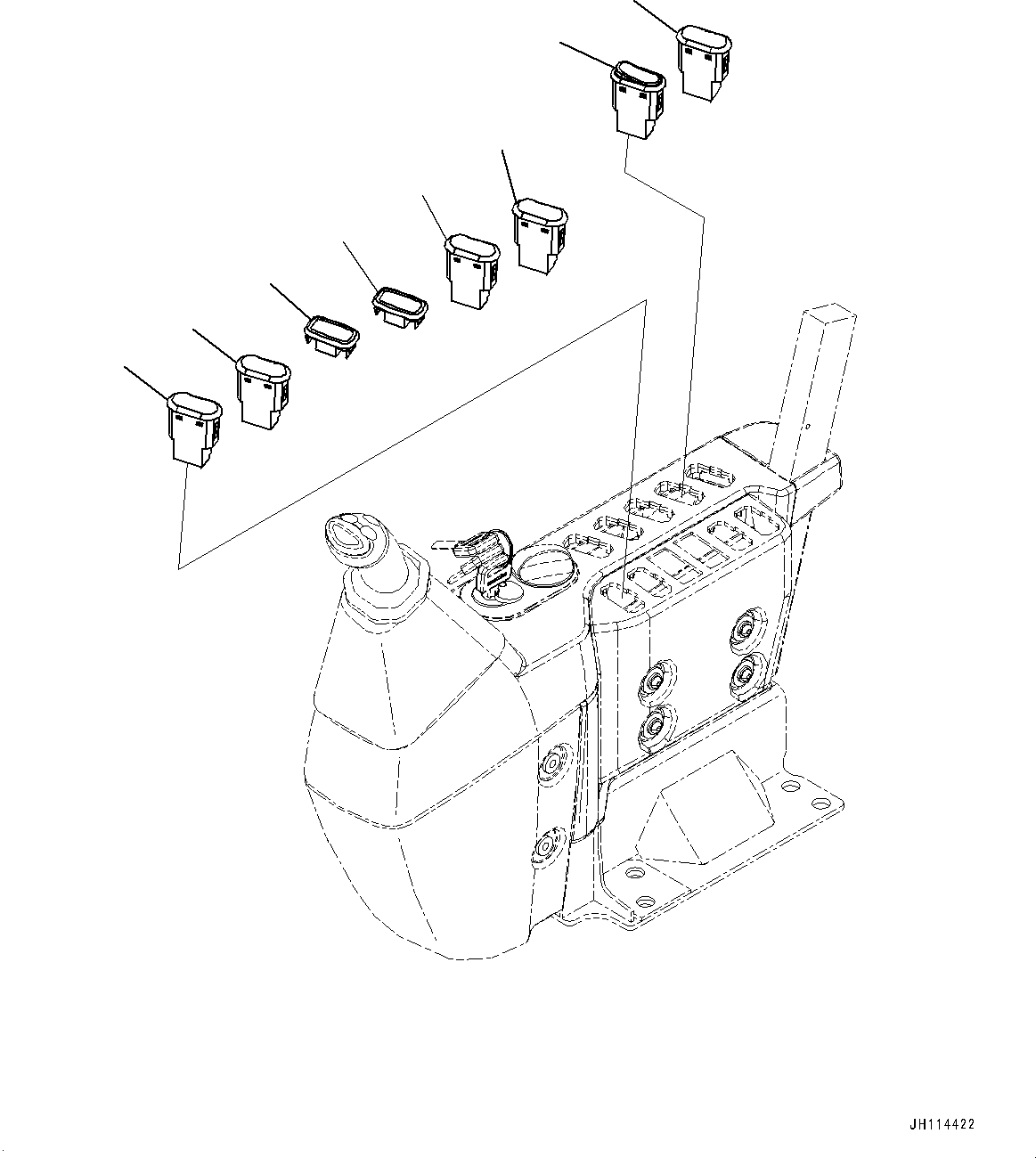 JH114422