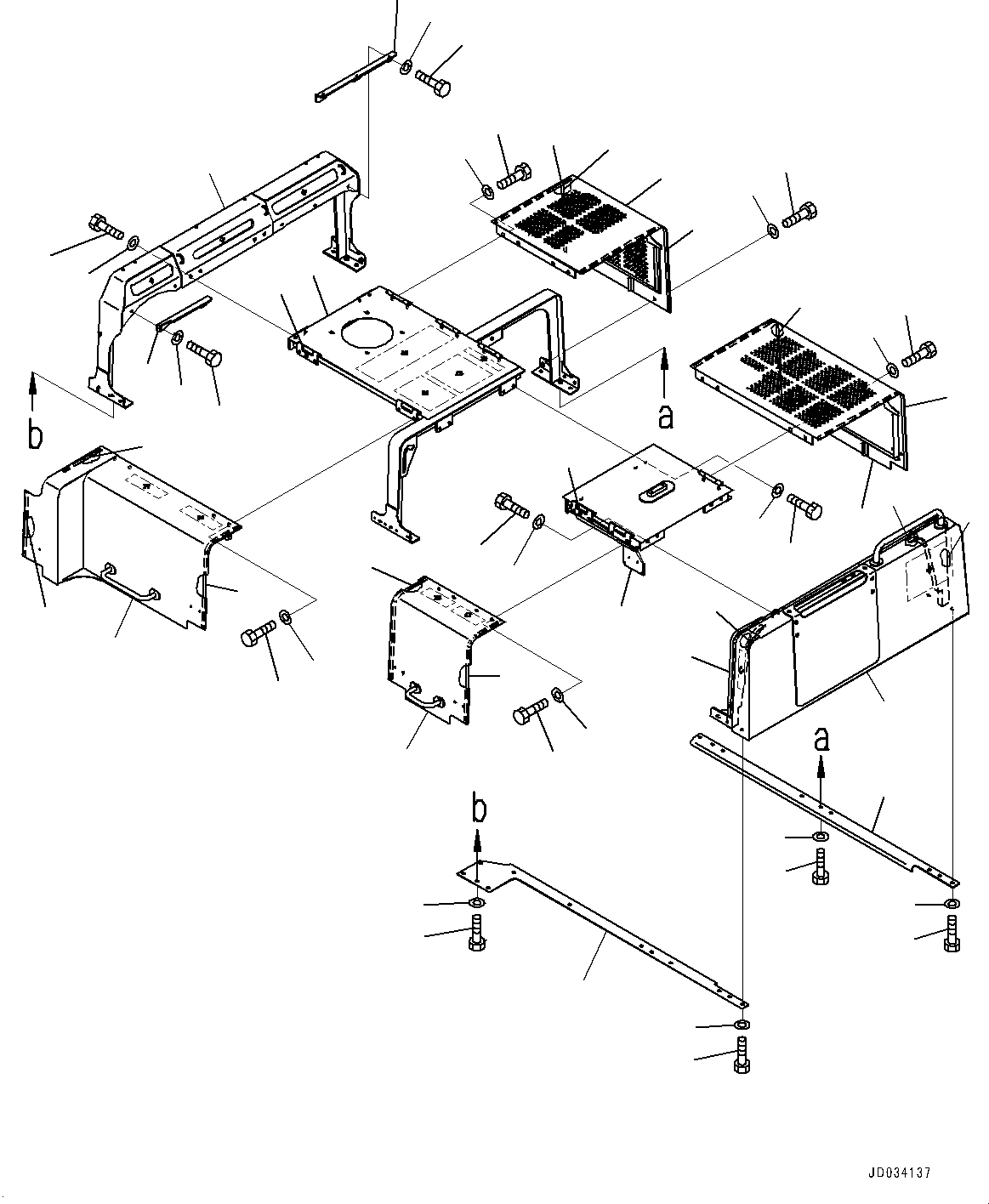 b

a

a

b

JD034137