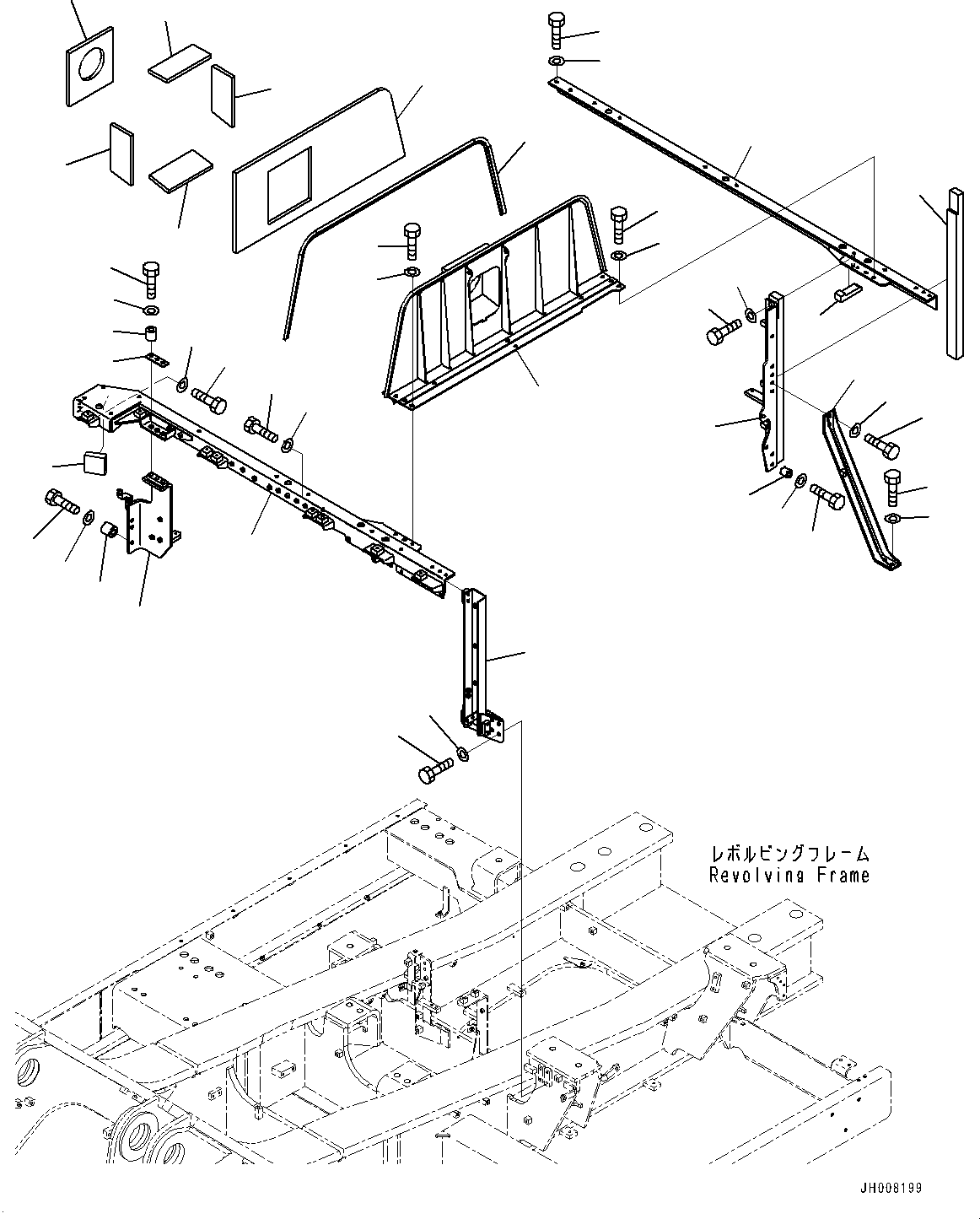 レボルビングフレーム
Revolving Frame

JH008199