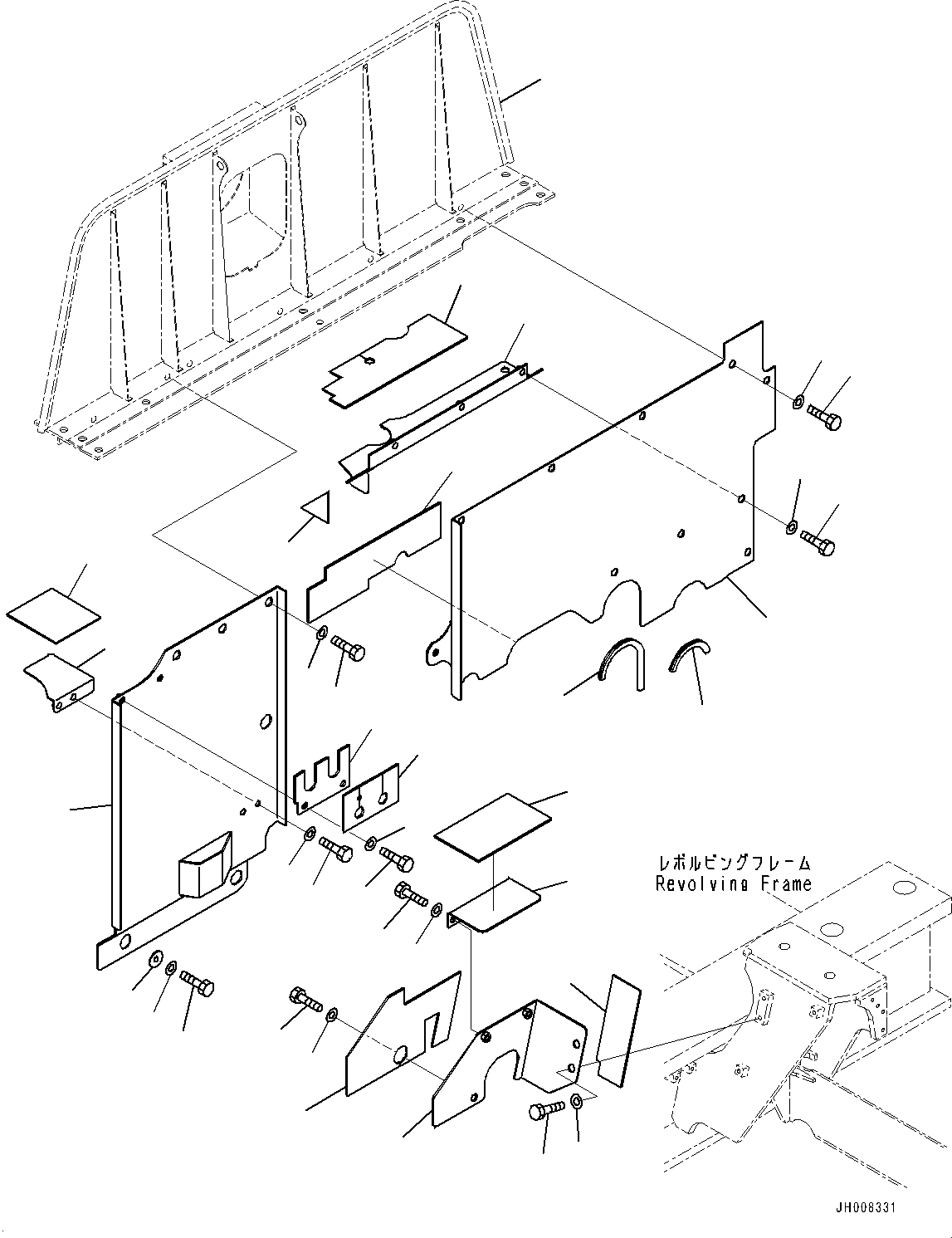 レボルビングフレーム
Revolving Frame

JH008331