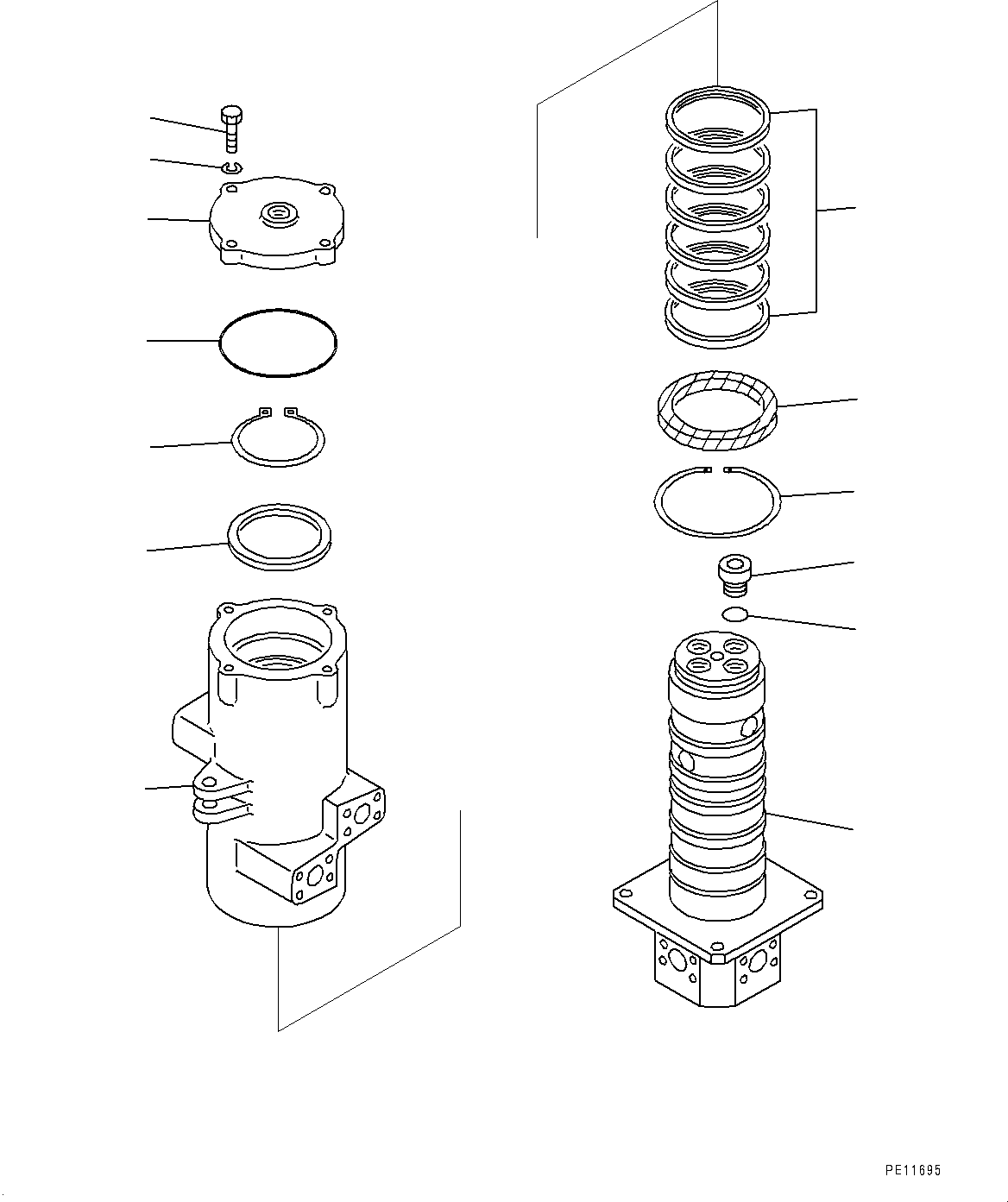 PE11695