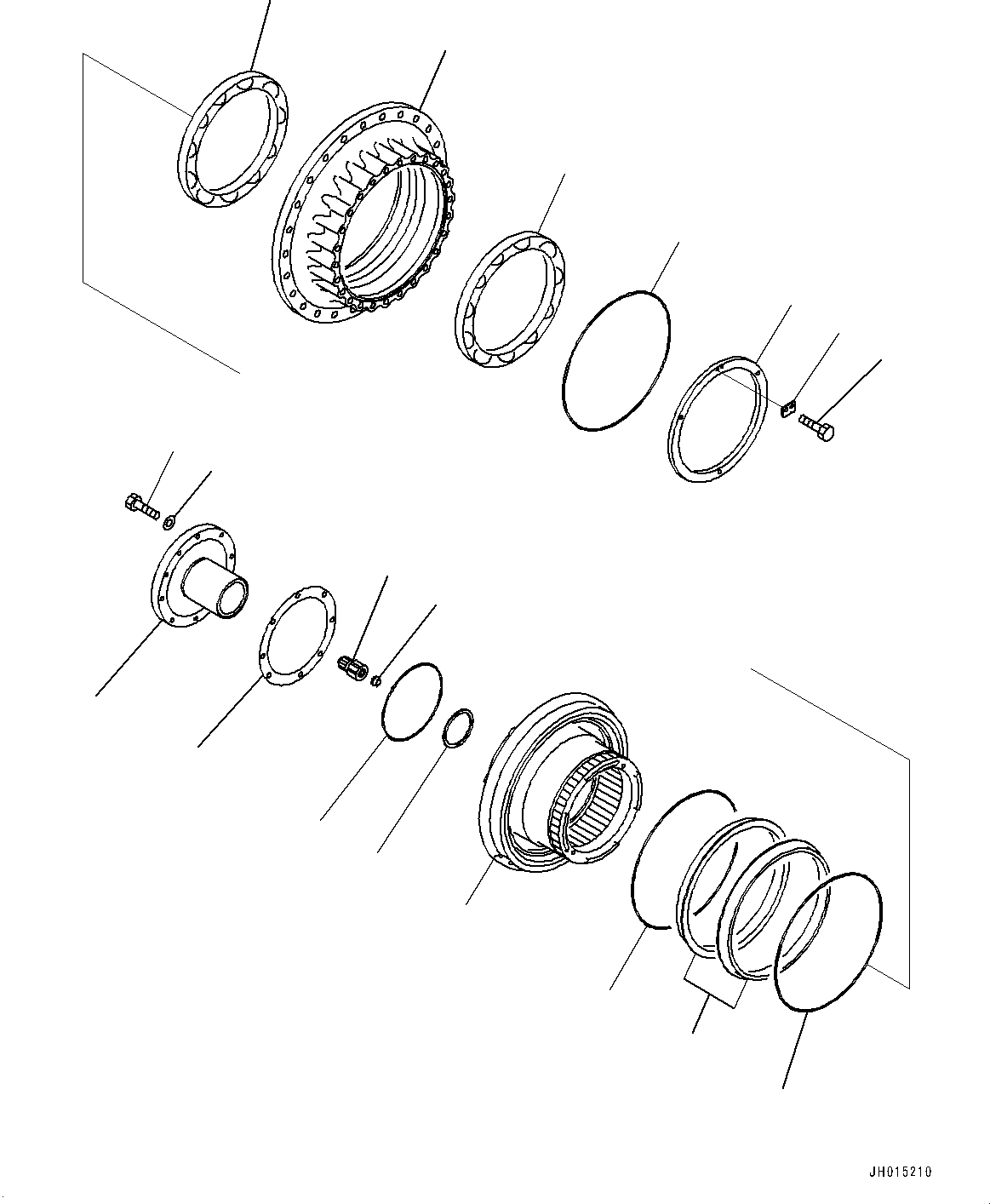 JH015210