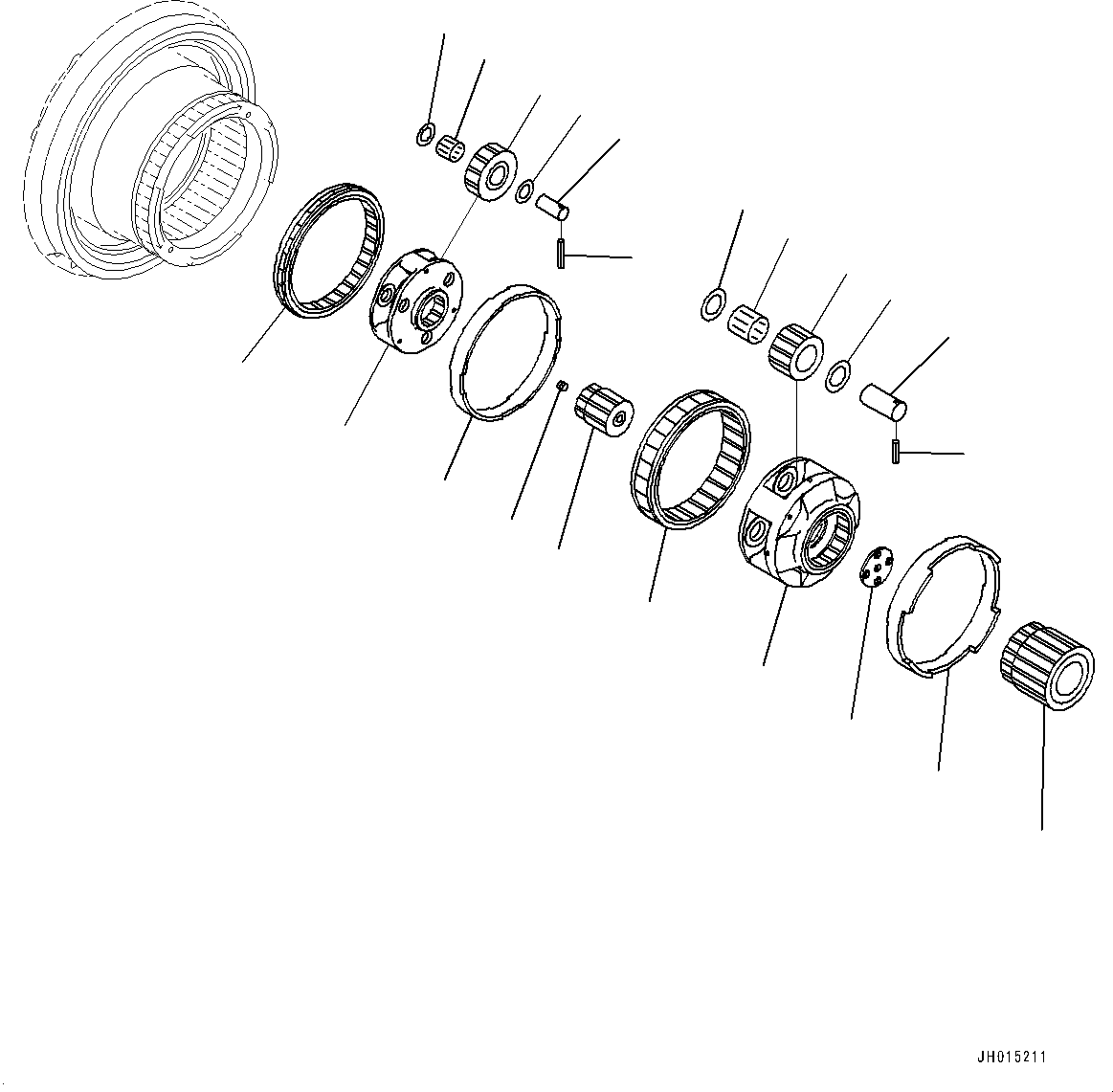 JH015211