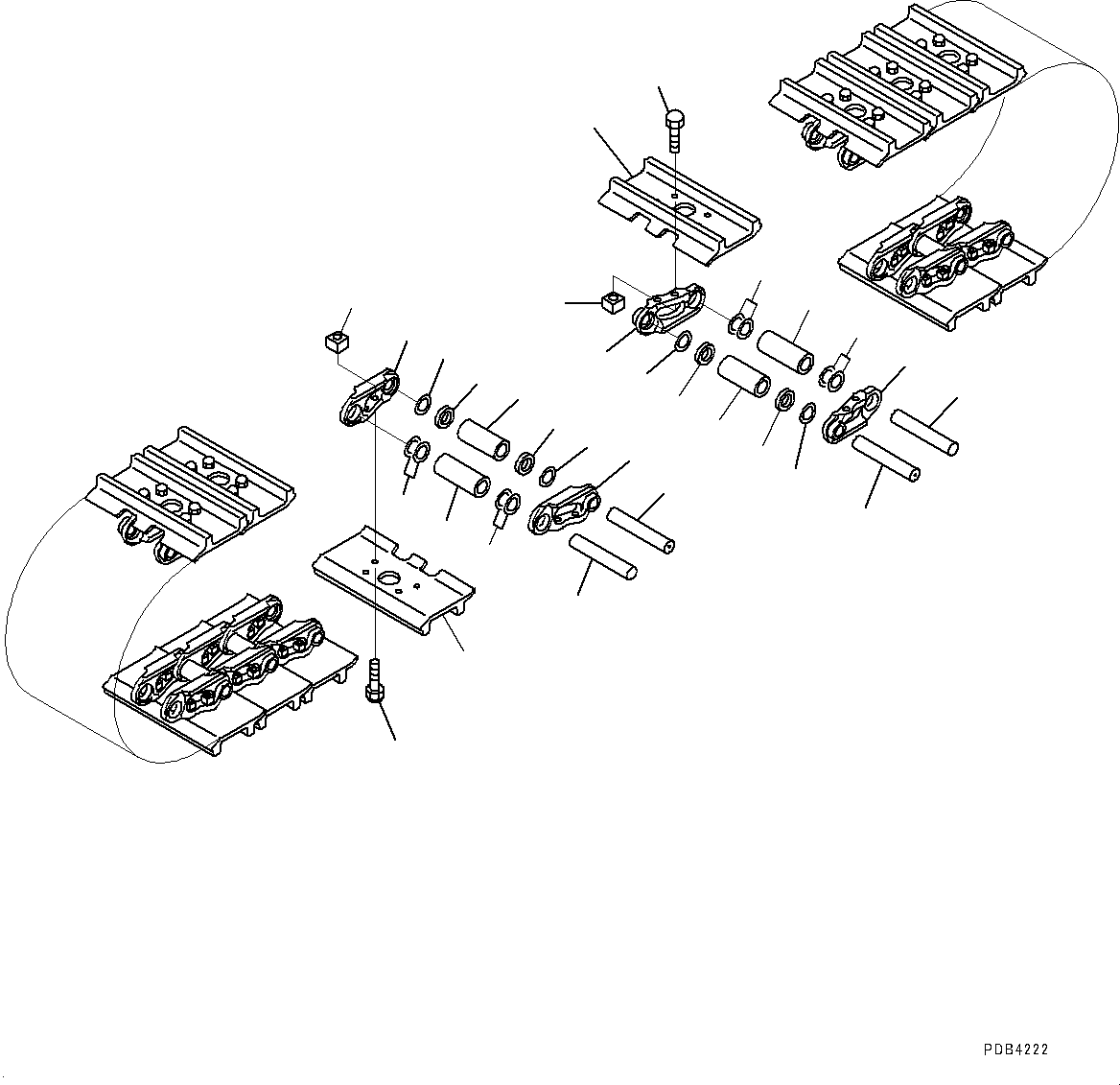 PDB4222