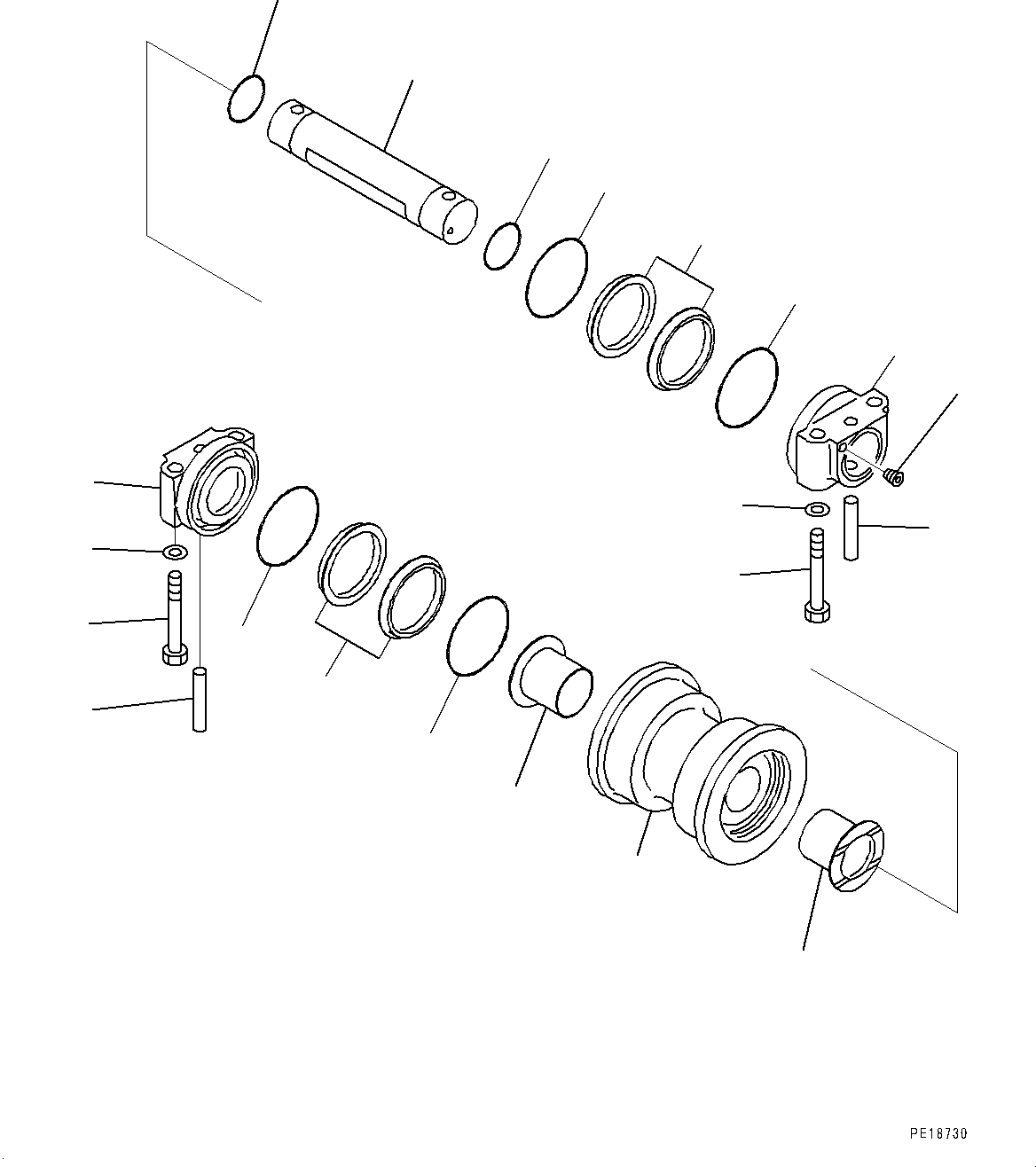 PE18730