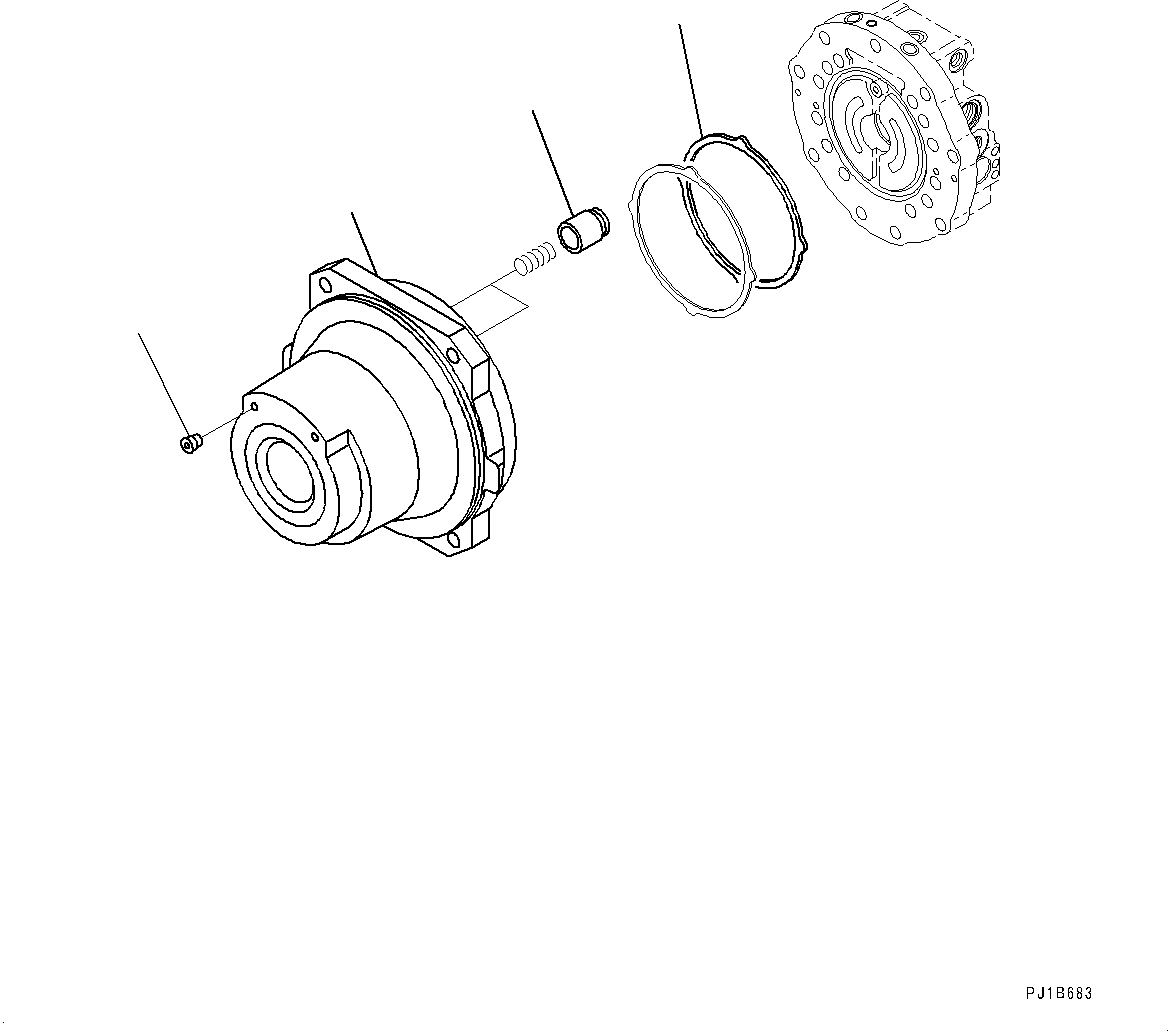 PJ1B683