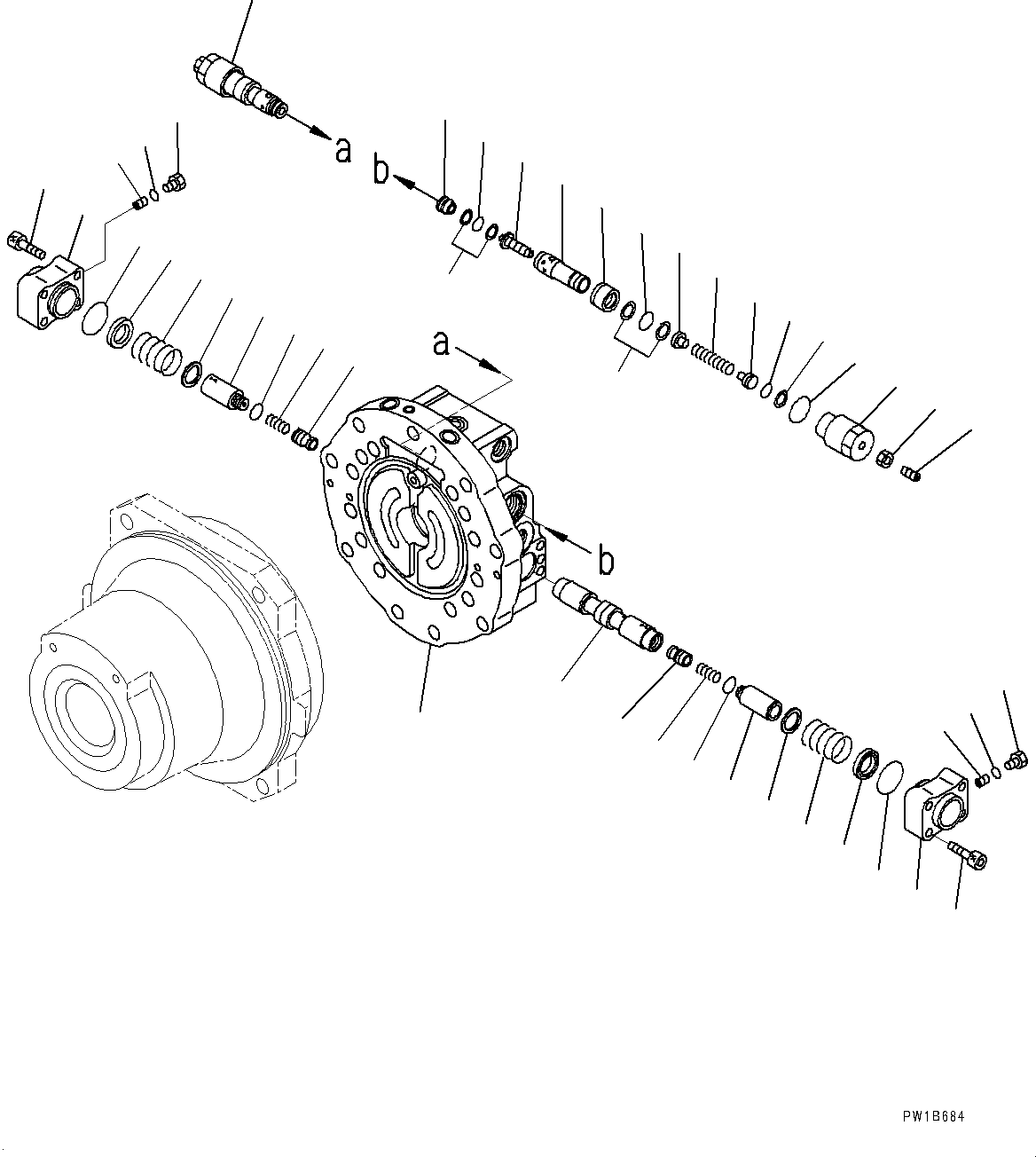 a
b
a
b
PW1B684