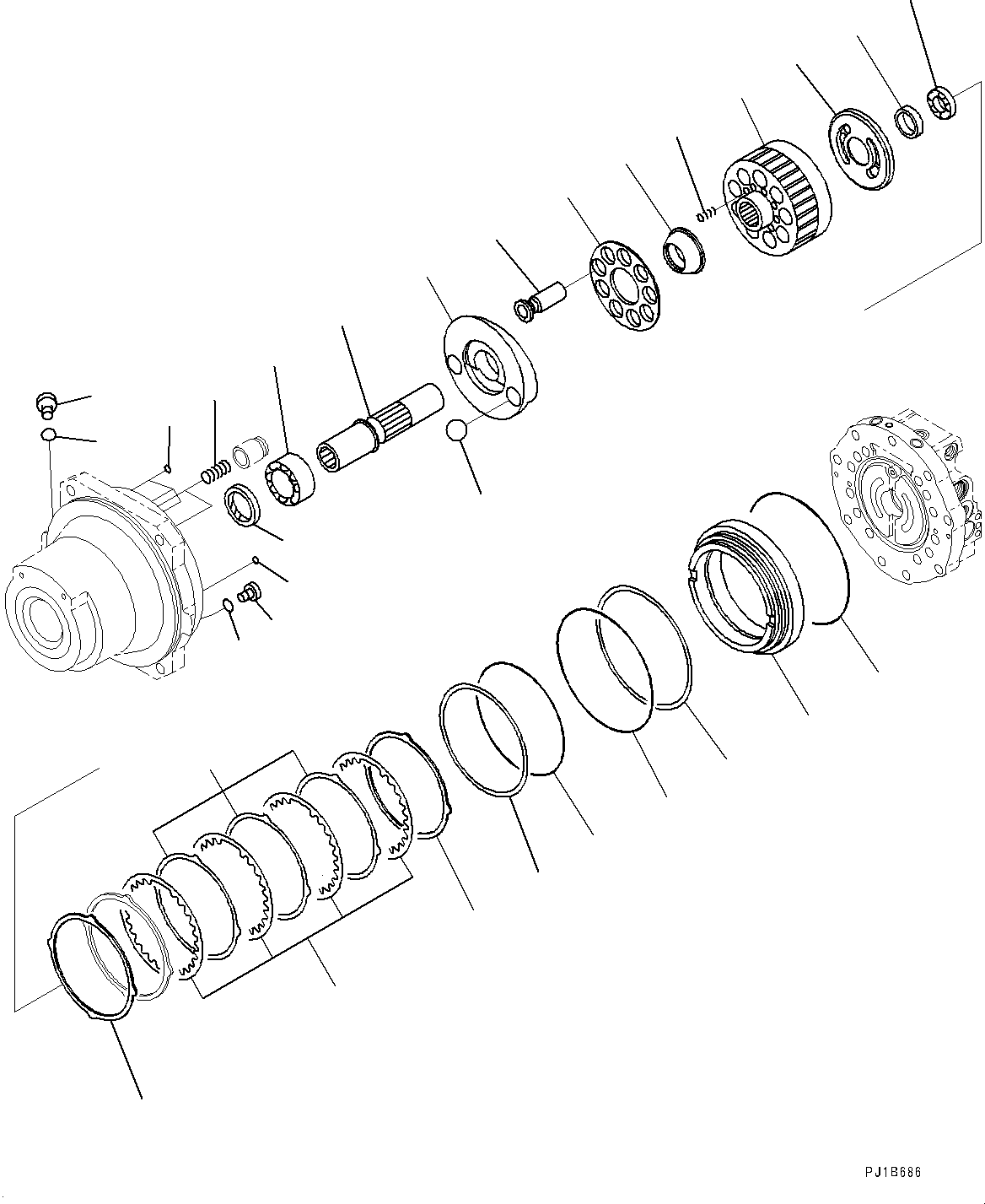 PJ1B686