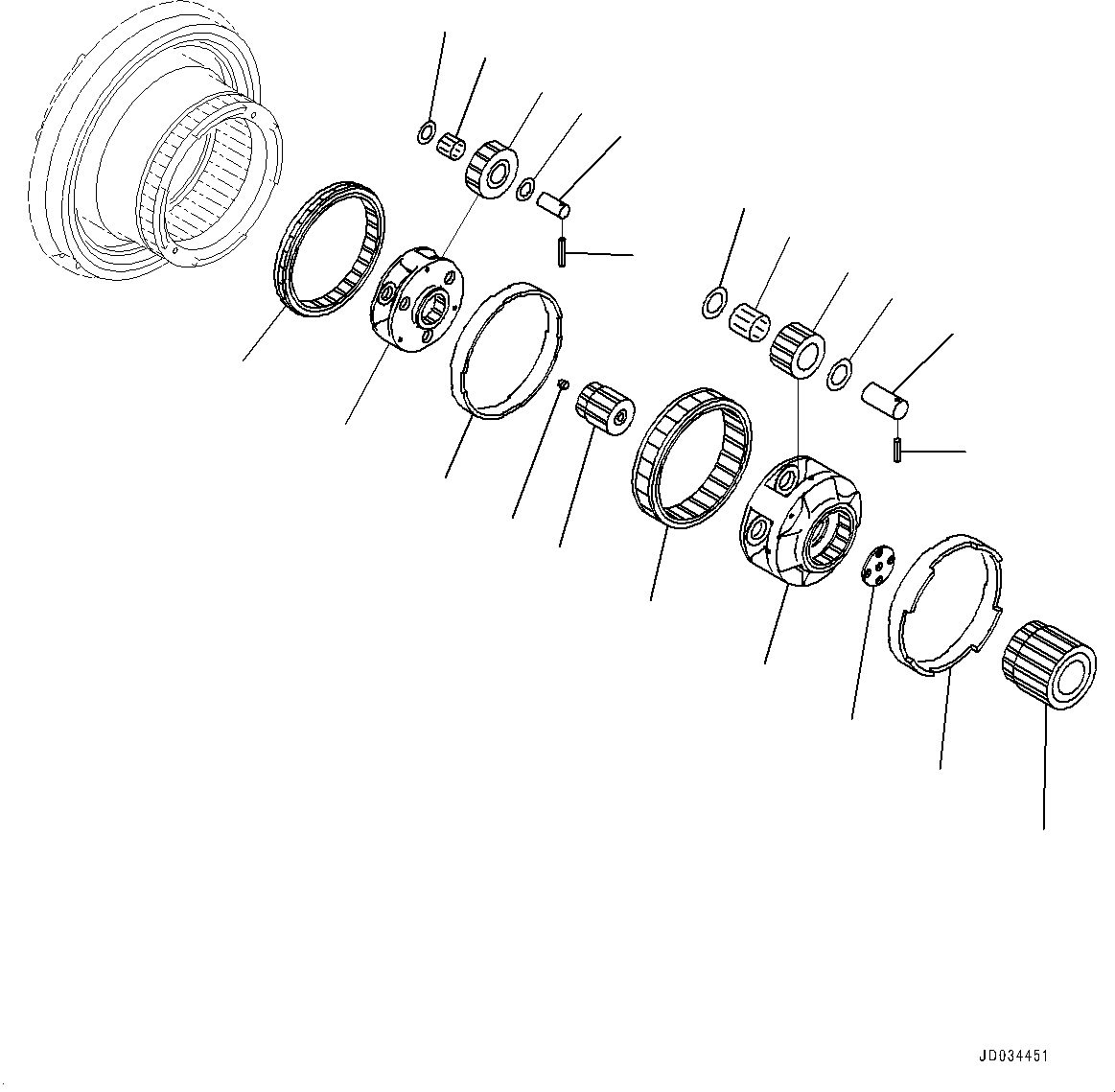 JD034451