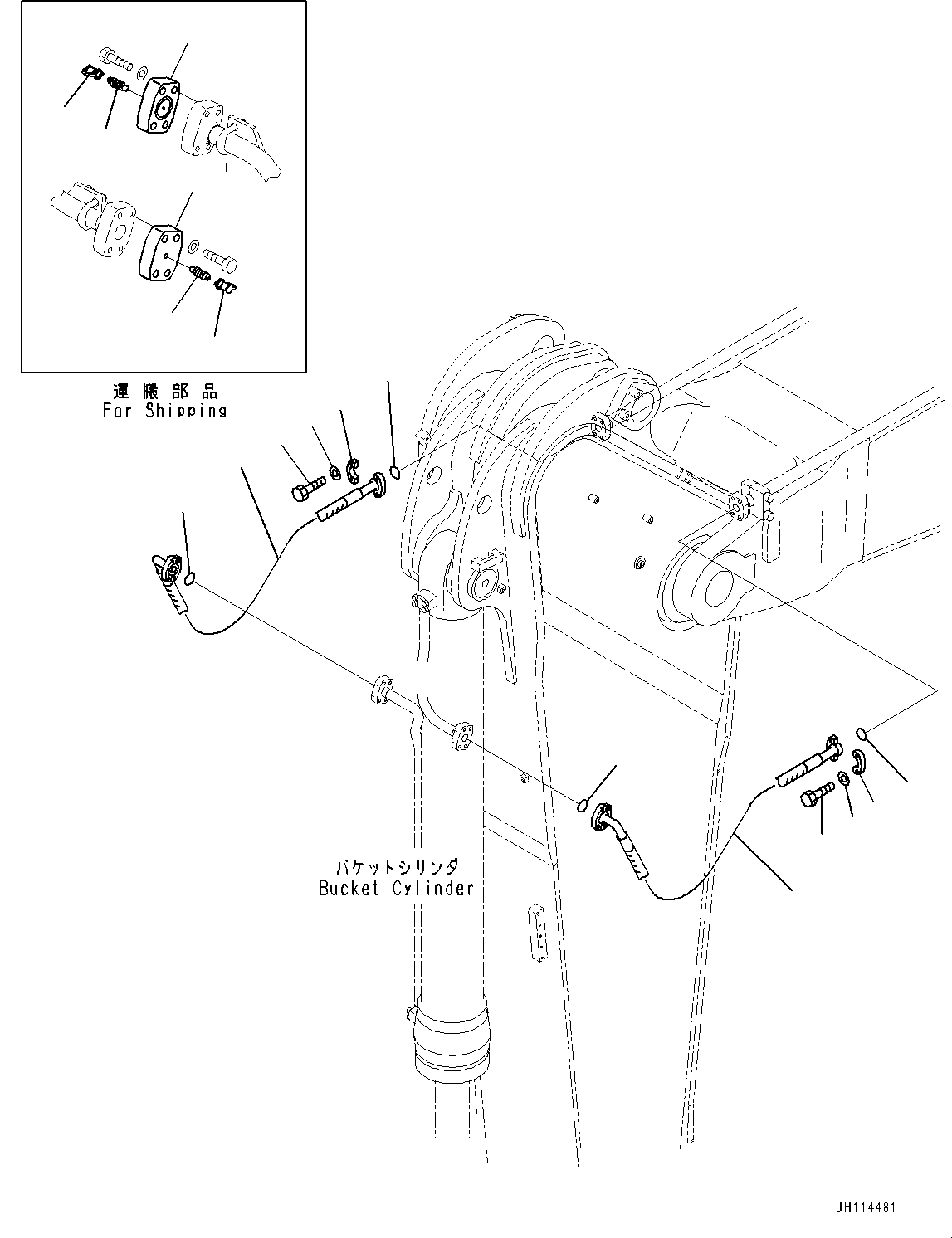 運搬部品
For Shipping

バケットシリンダ
Bucket Cylinder

JH114481