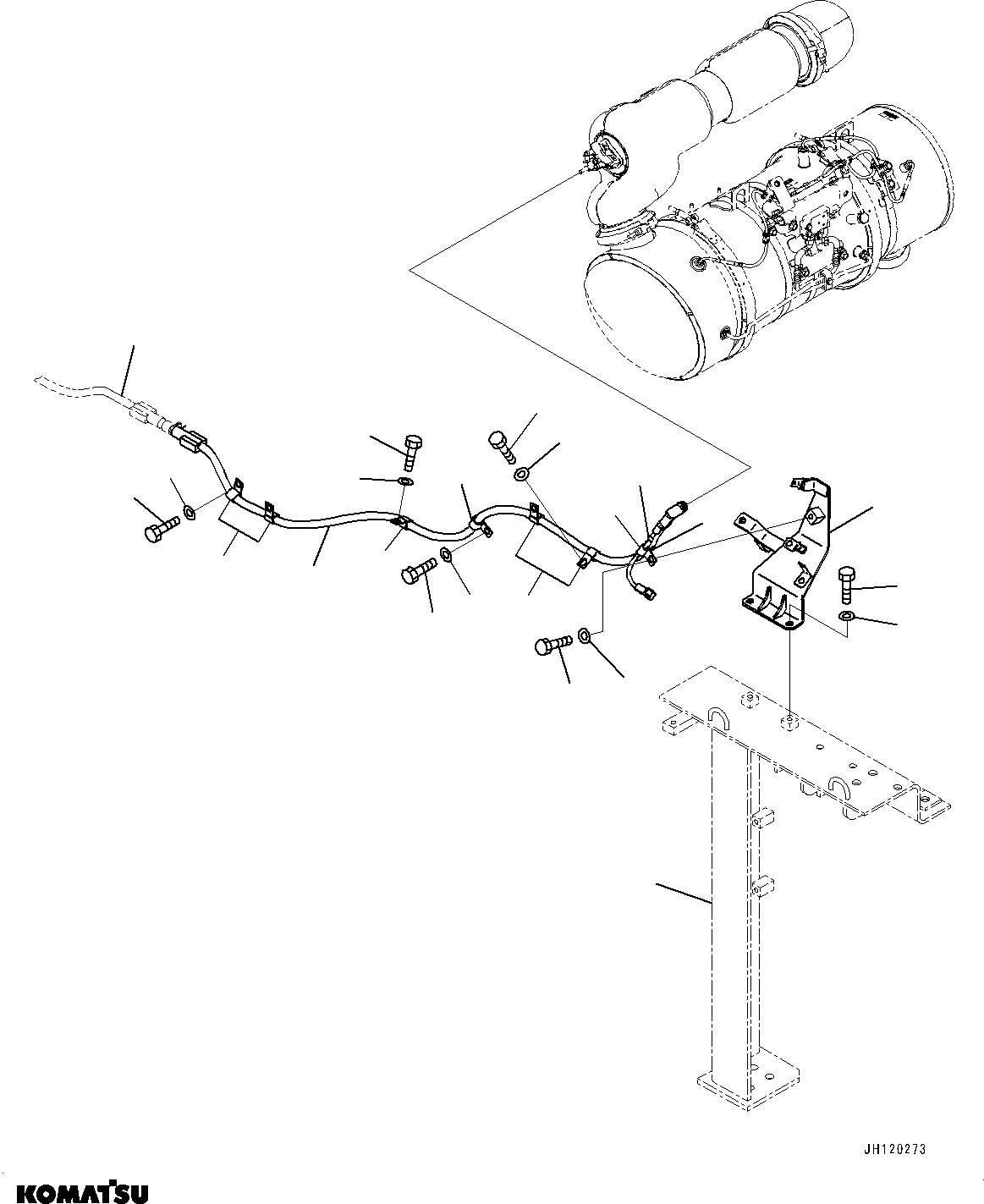 JH120273

KOMATSU