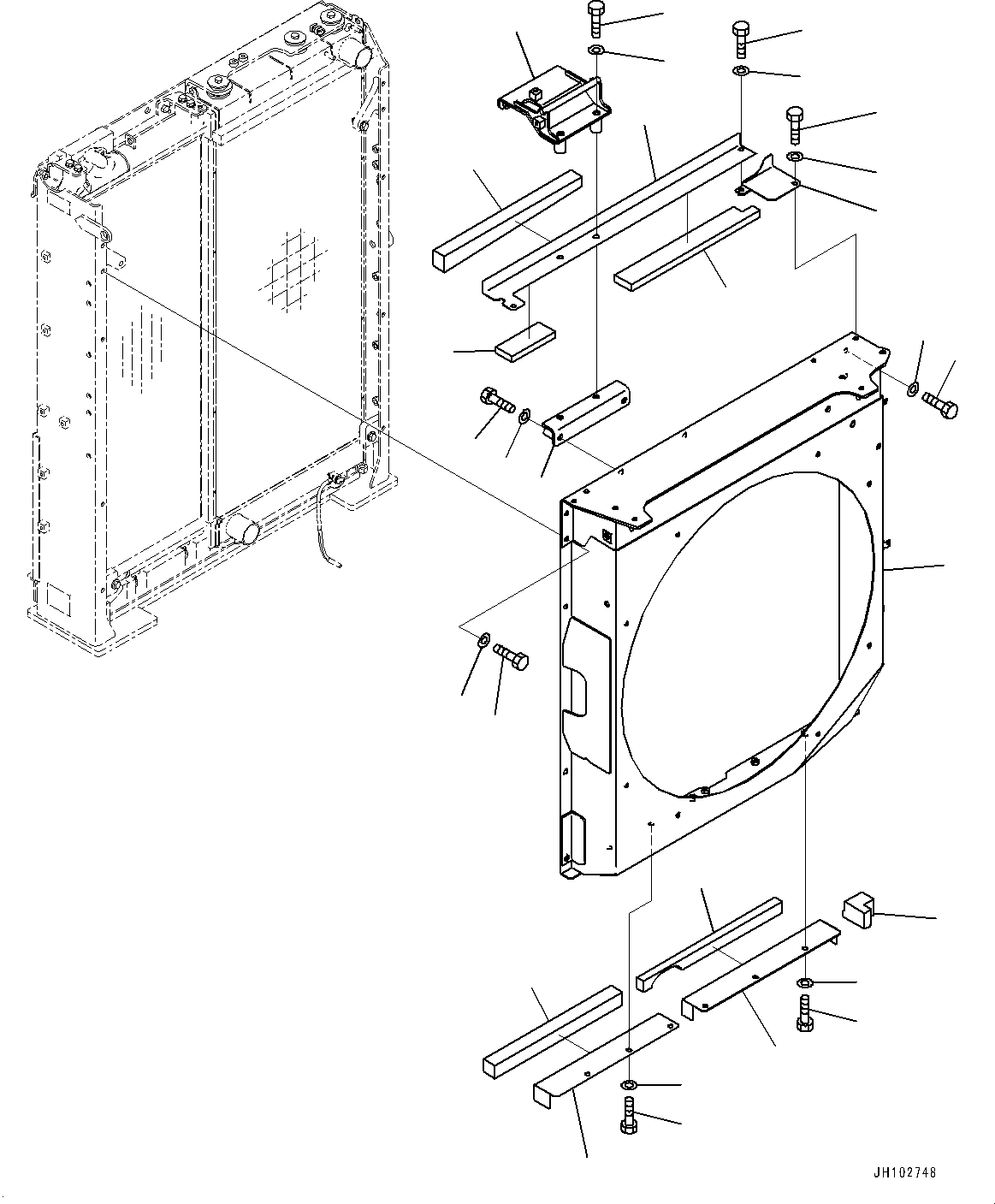 JH102748