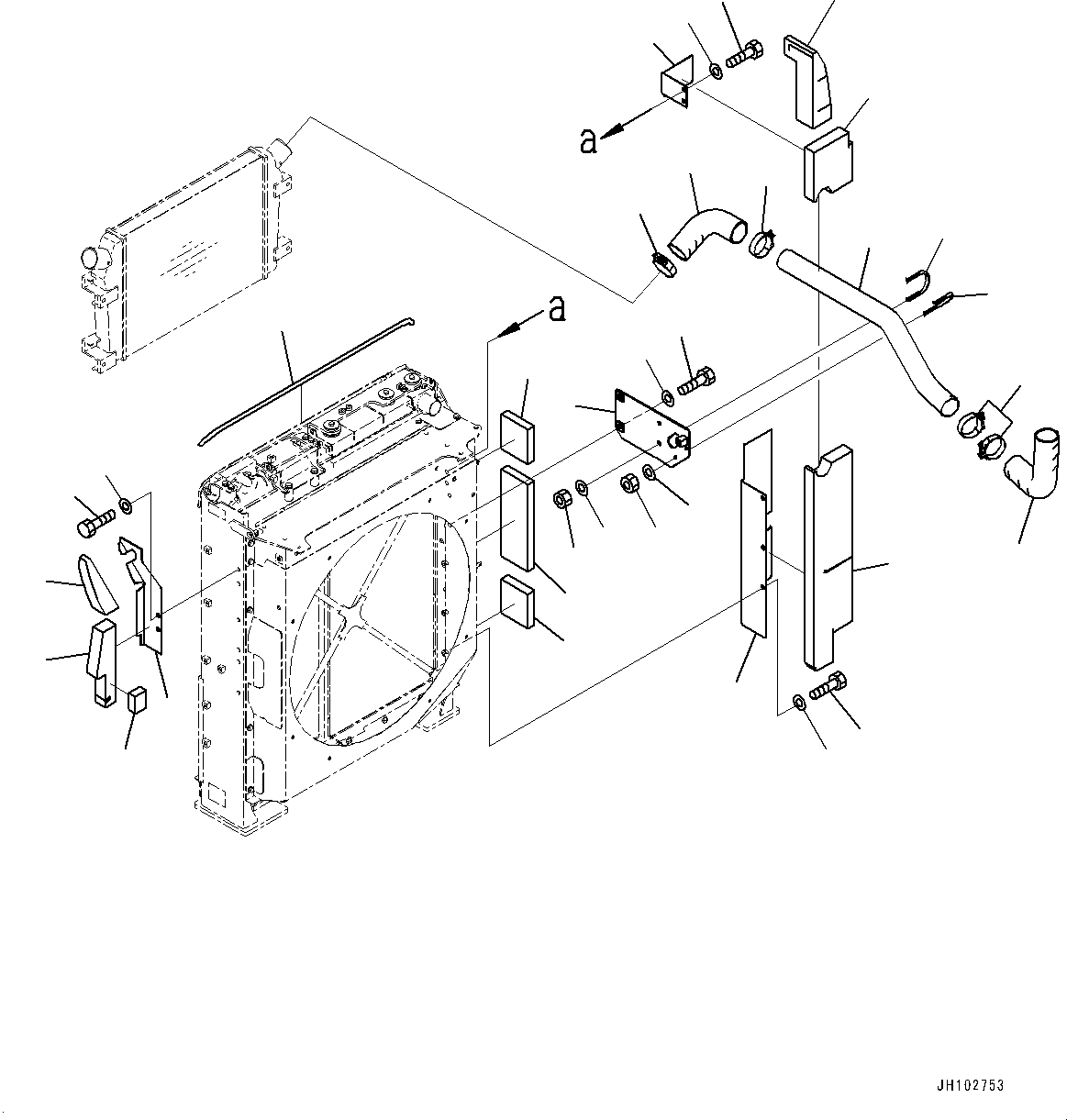 a

a

JH102753