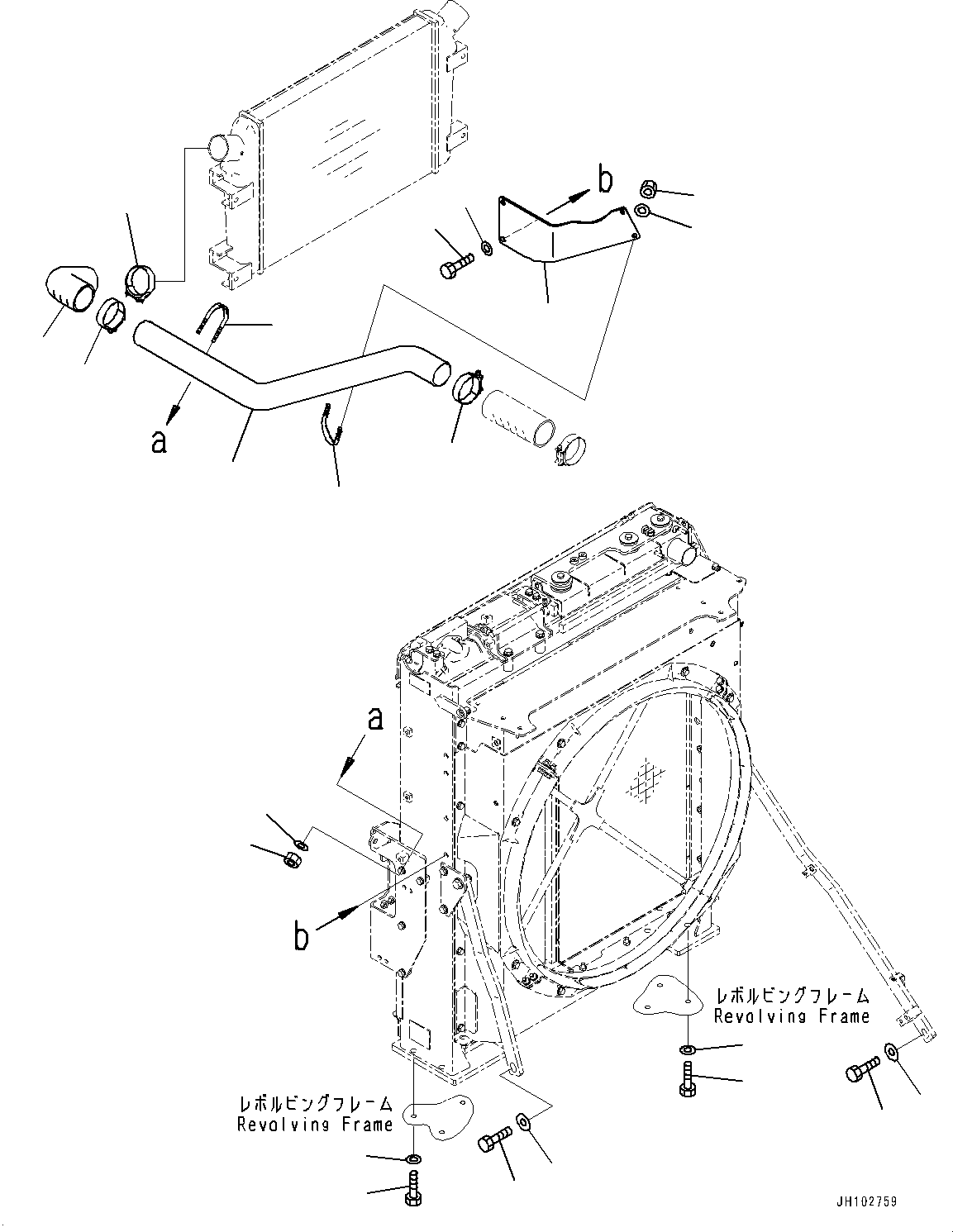 b

a

a

b

レボルビングフレーム
Revolving Frame

レボルビングフレーム
Revolving Frame

JH102759