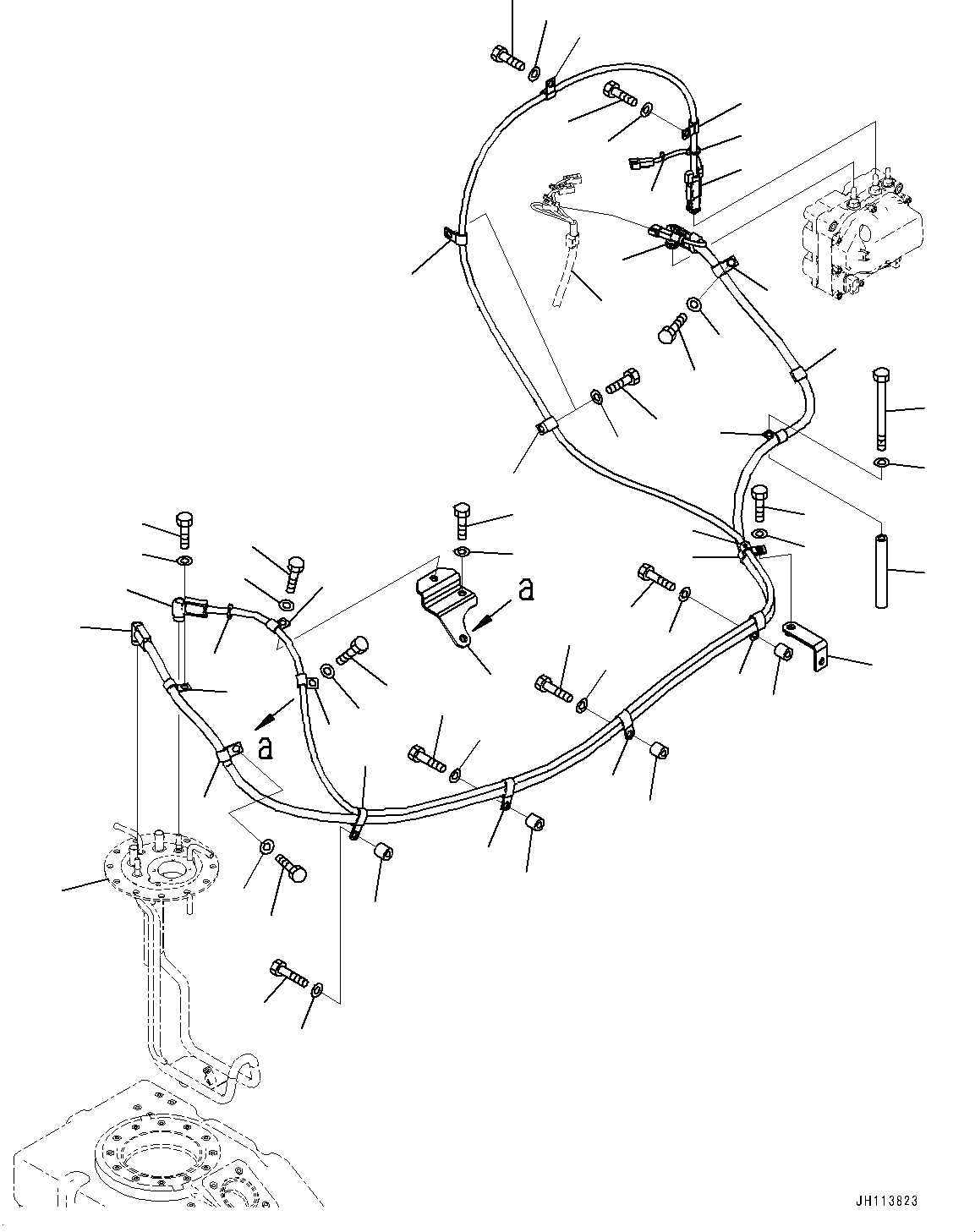 a

a

JH113823