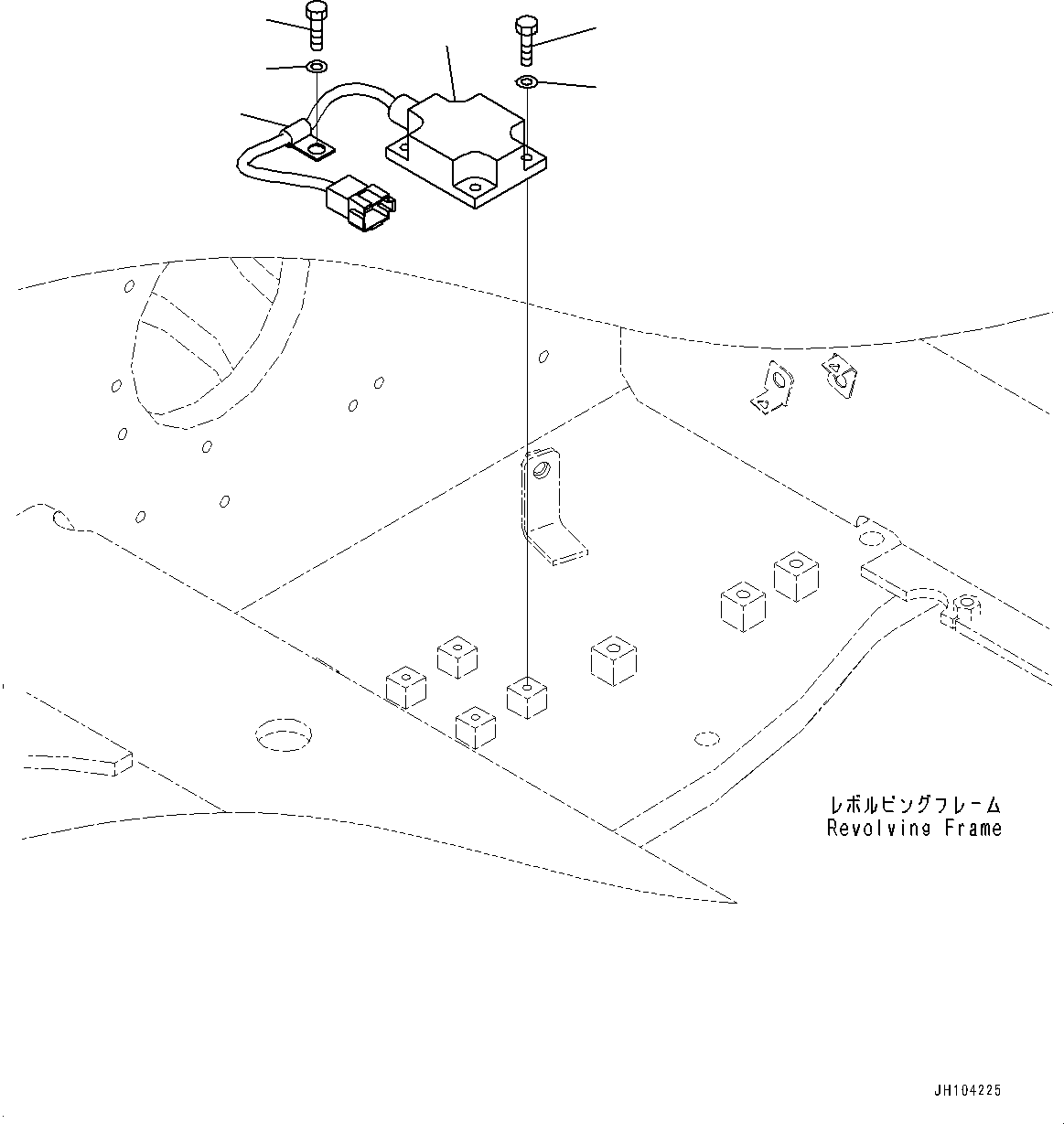 レボルビングフレーム
Revolving Frame

JH104225