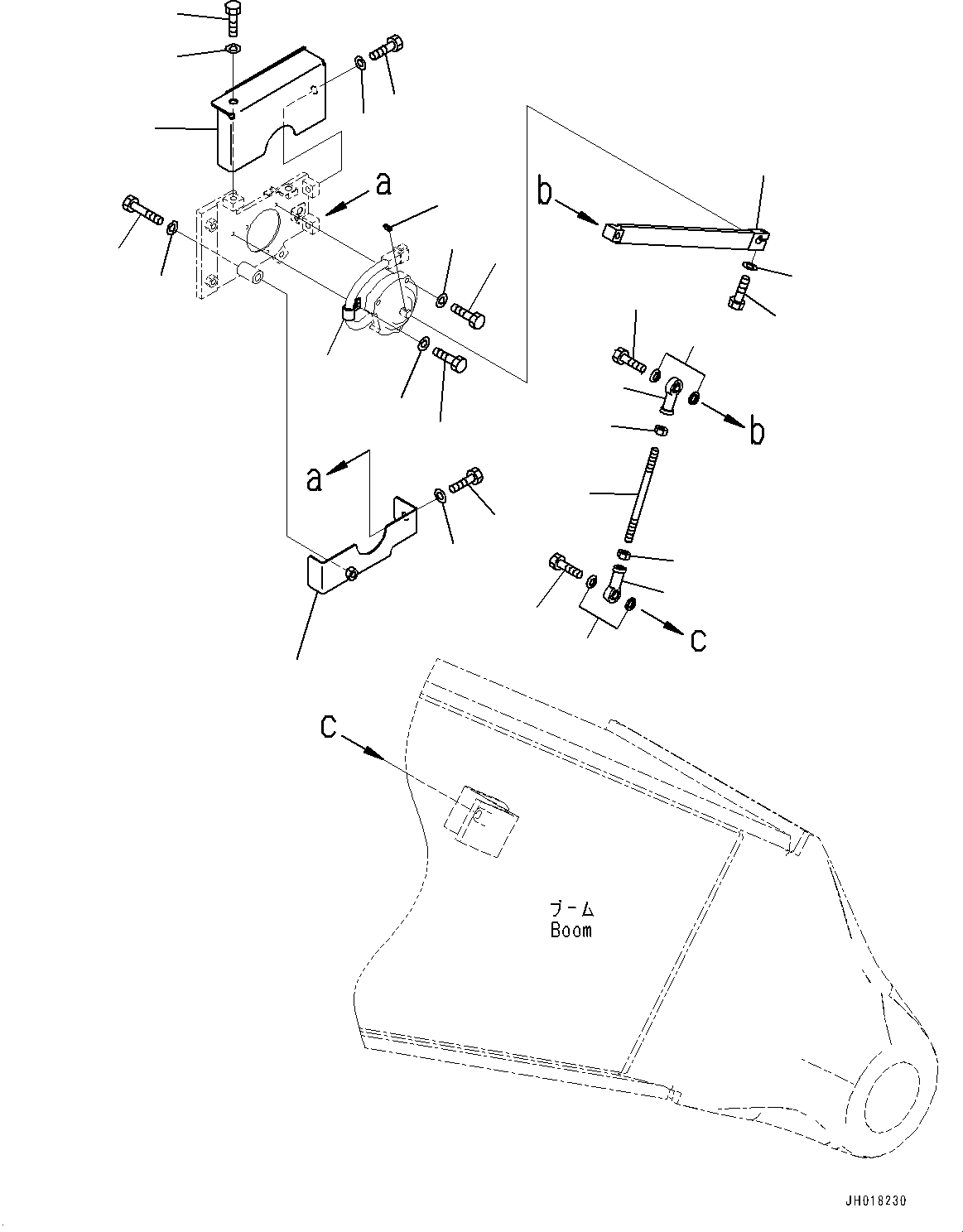 a

b

b

a

c

c

ブーム
Boom

JH018230