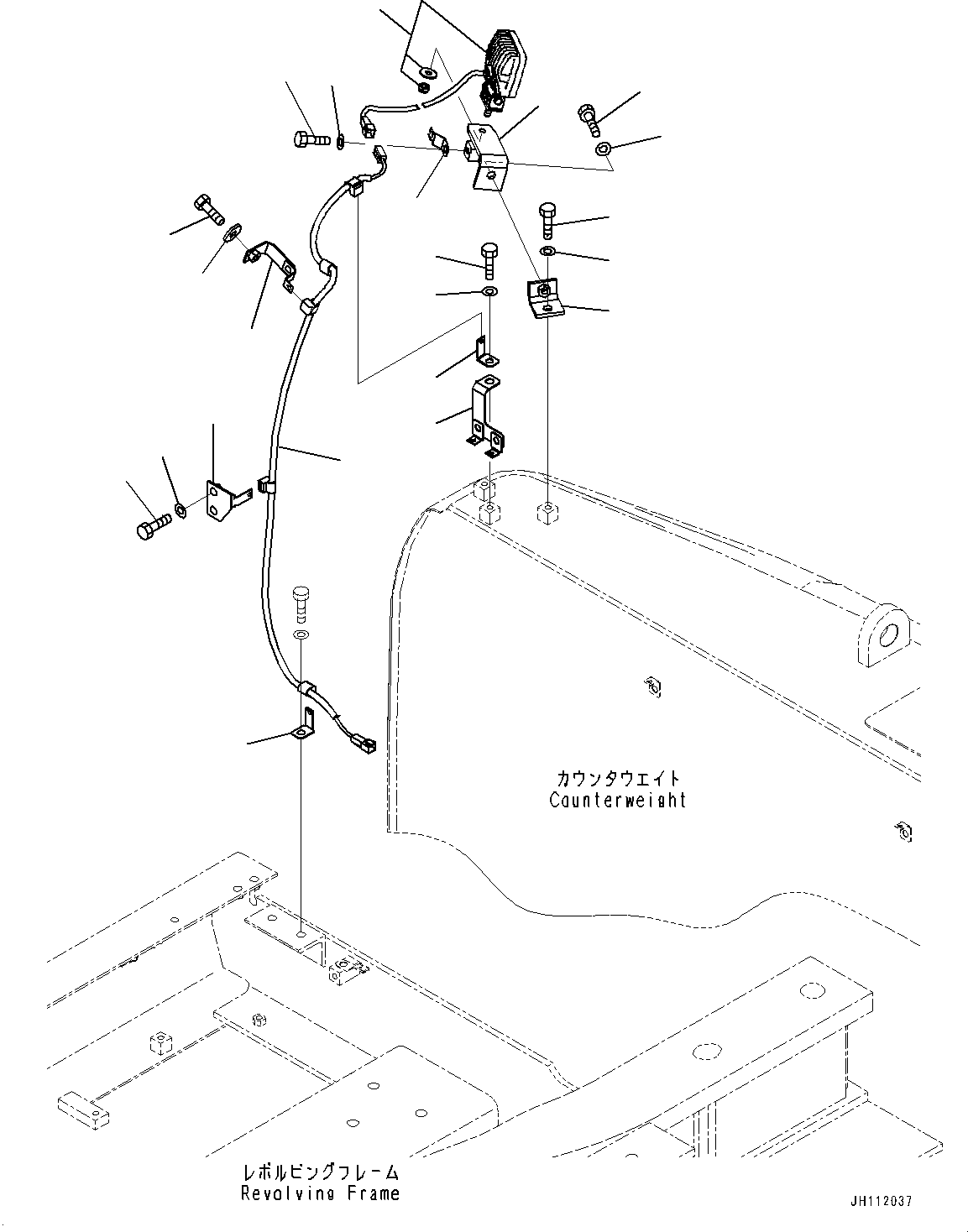 カウンタウエイト
Counterweight

レボルビングフレーム
Revolving Frame

JH112037