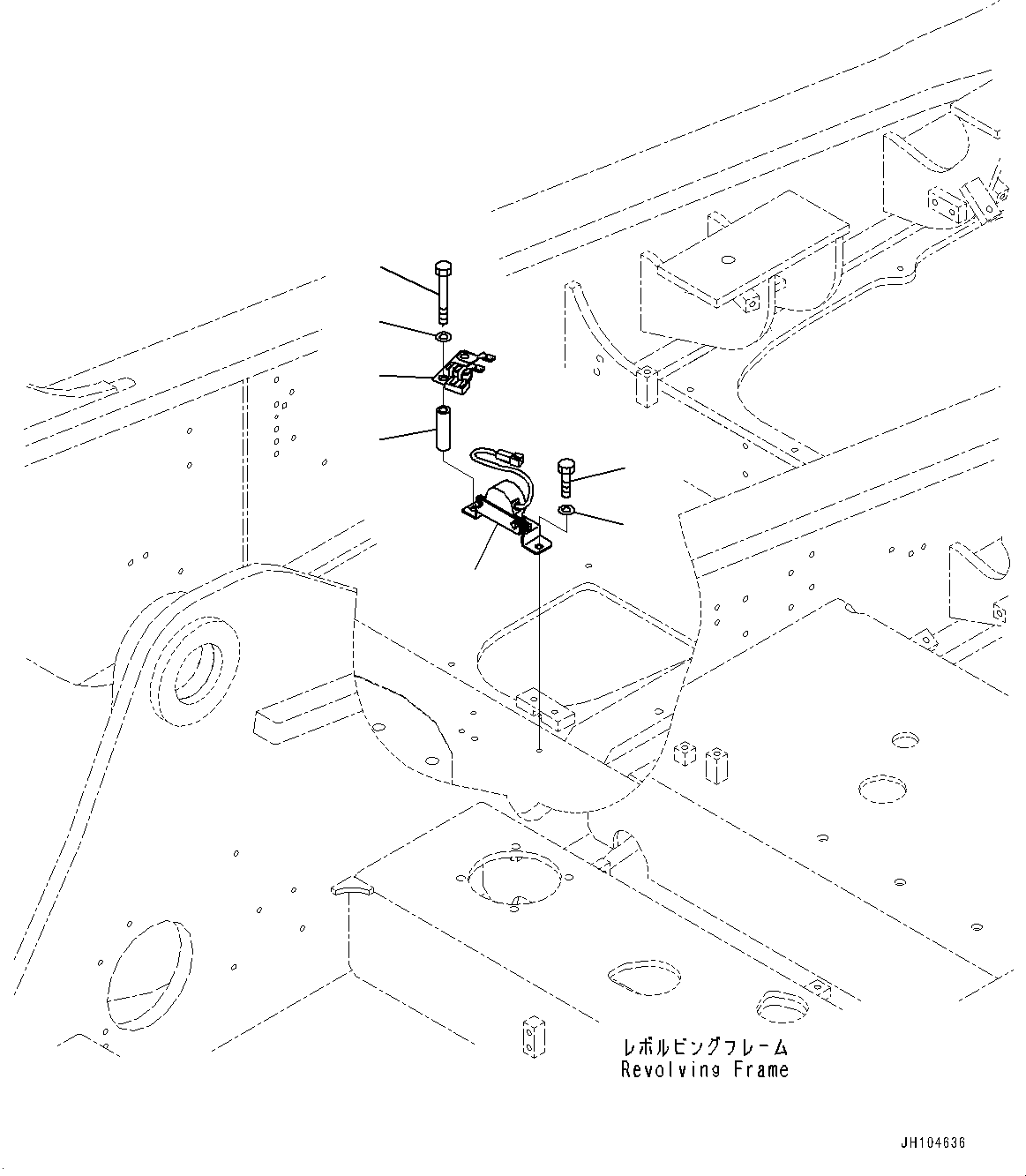 レボルビングフレーム
Revolving Frame

JH104636