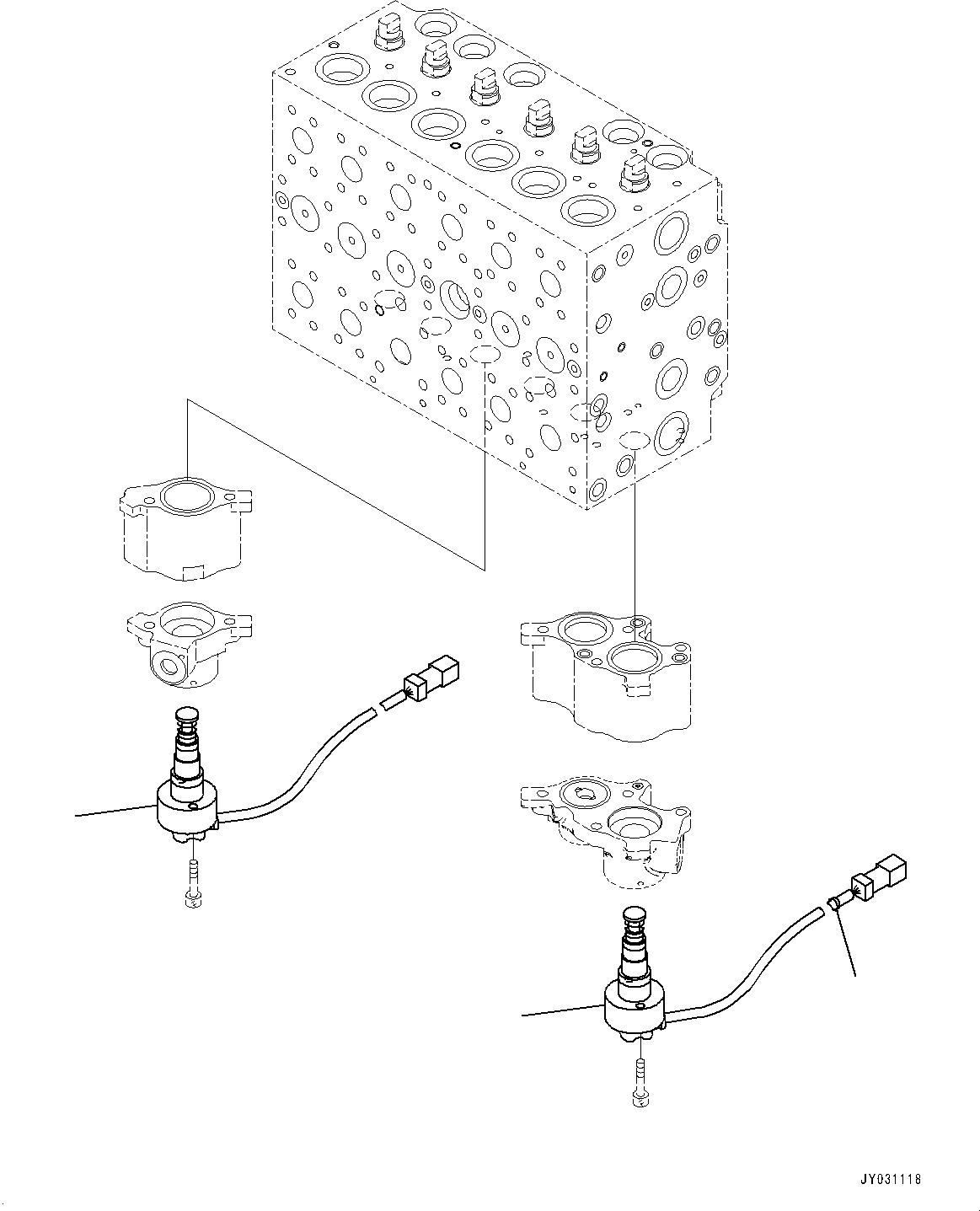 JY031118