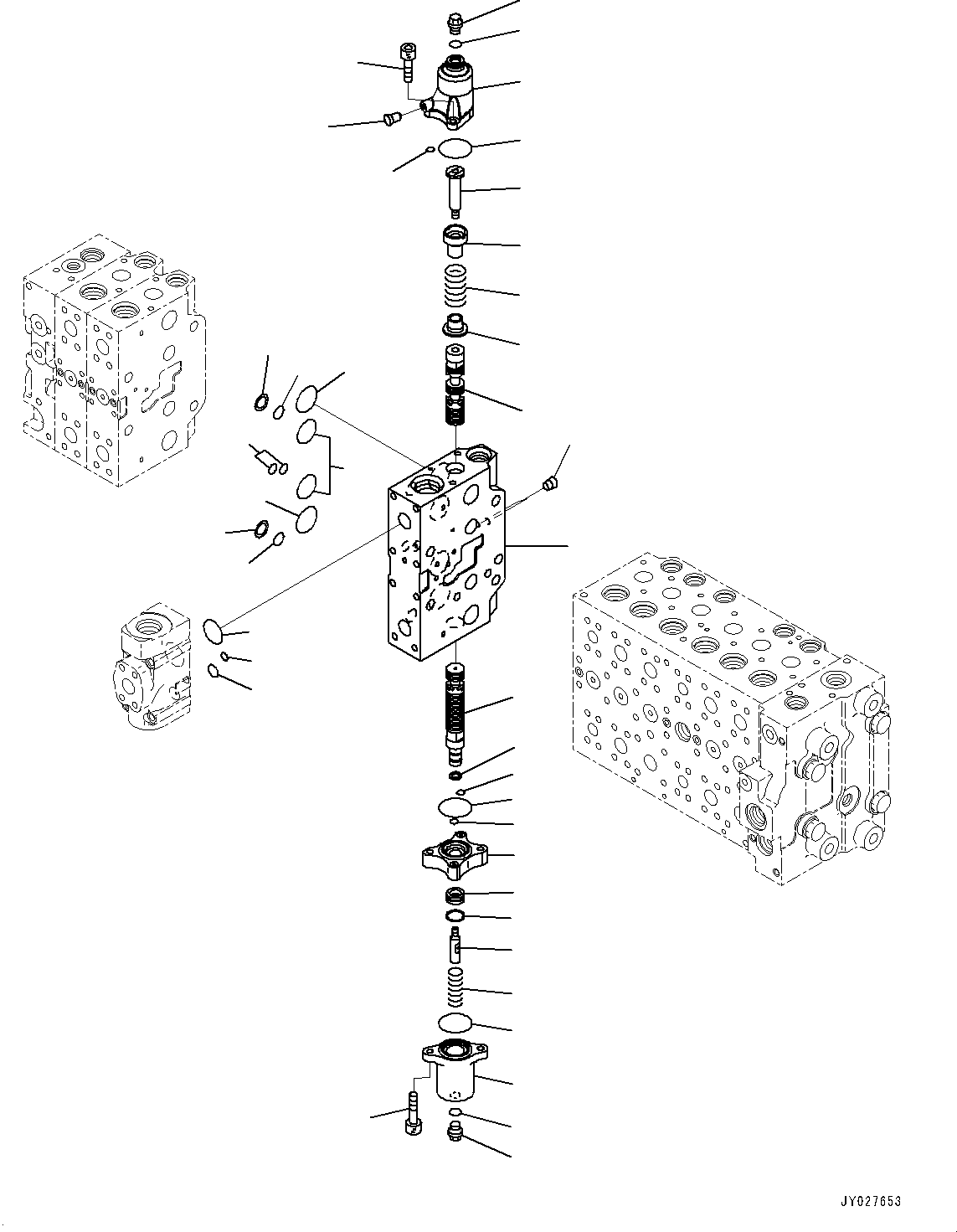 JY027653