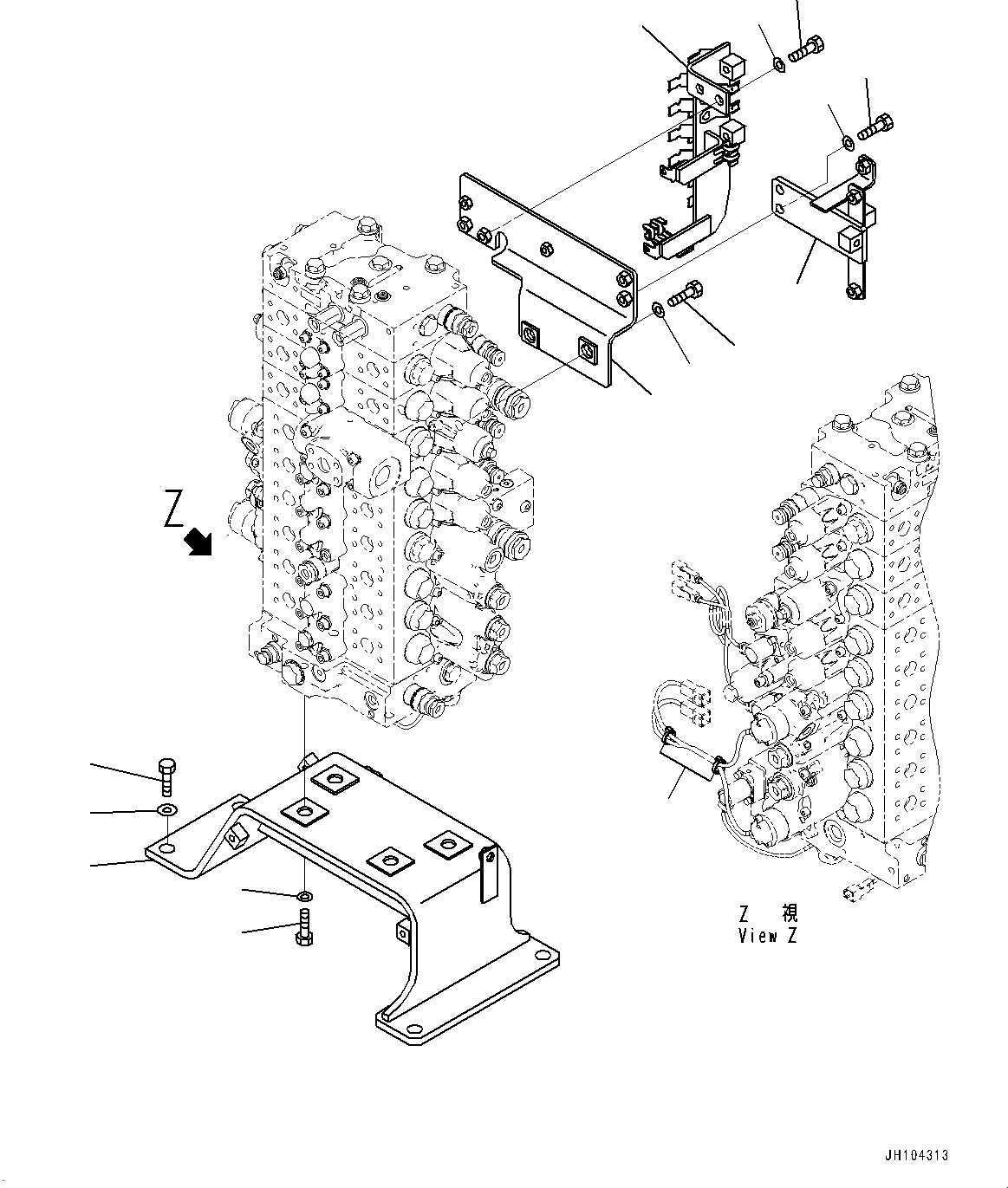 Z

Z 視
View Z

JH104313