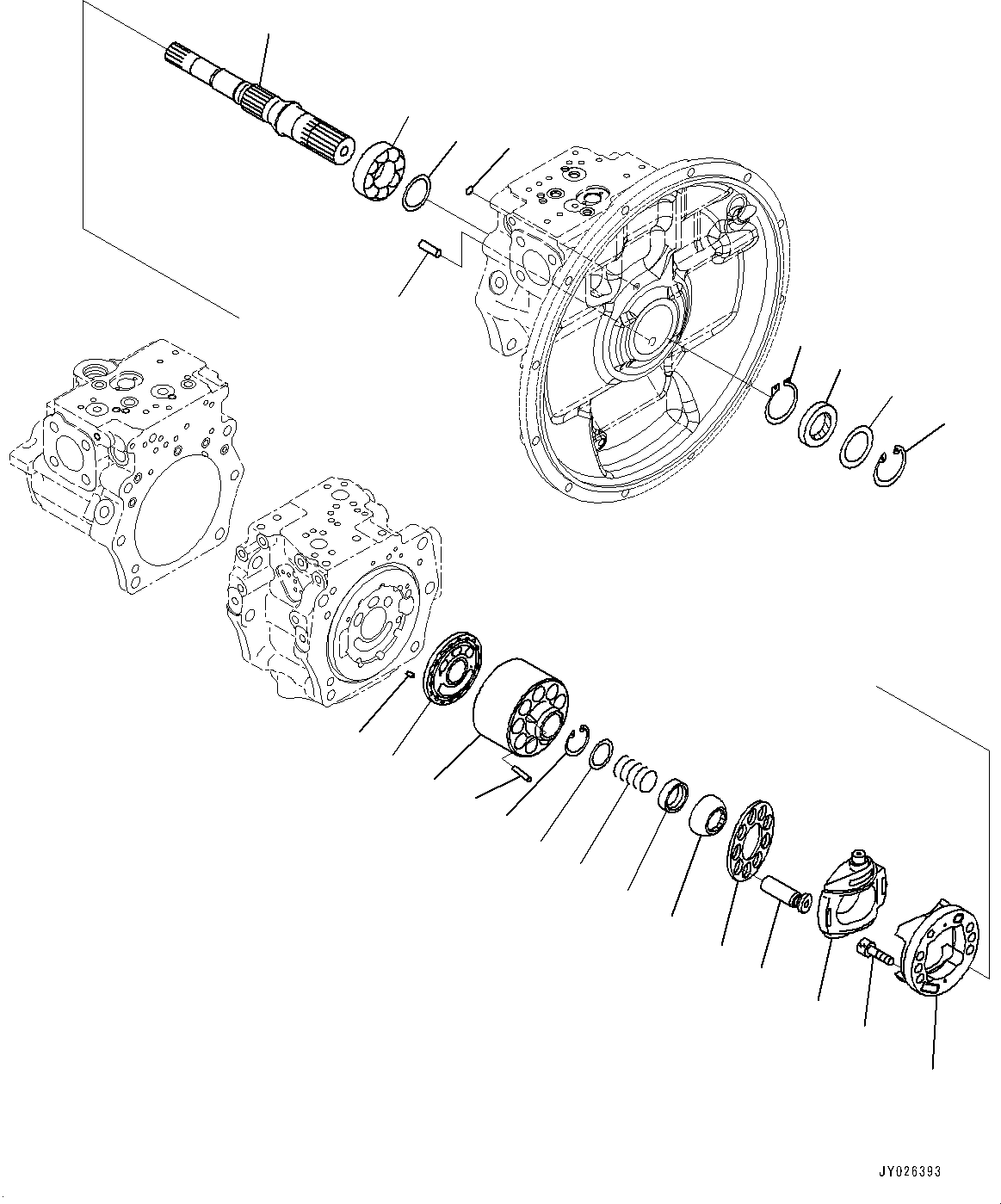 JY026393