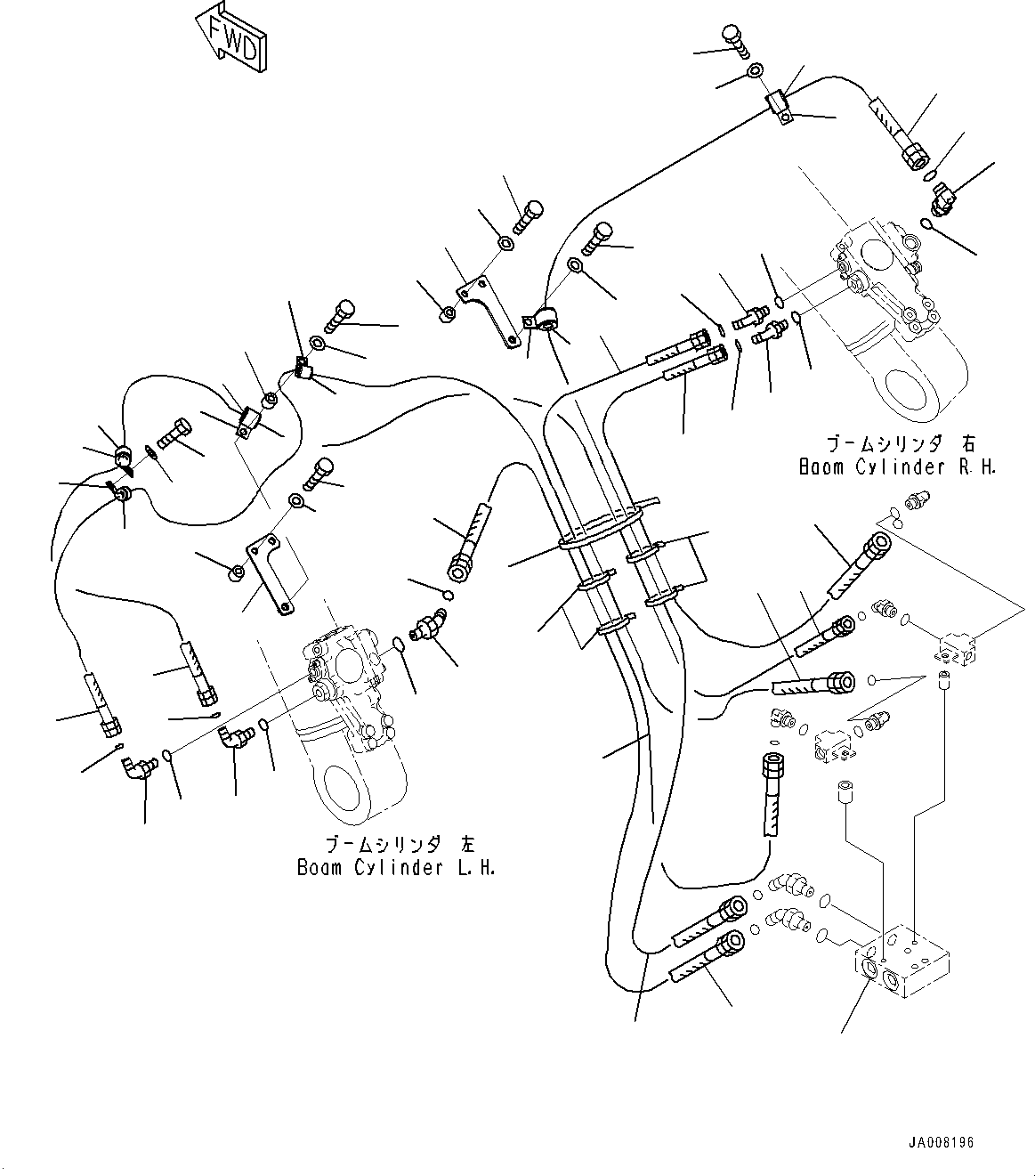 FWD

ブームシリンダ 右
Boom Cylinder R.H.

ブームシリンダ 左
Boom Cylinder L.H.

JA008196