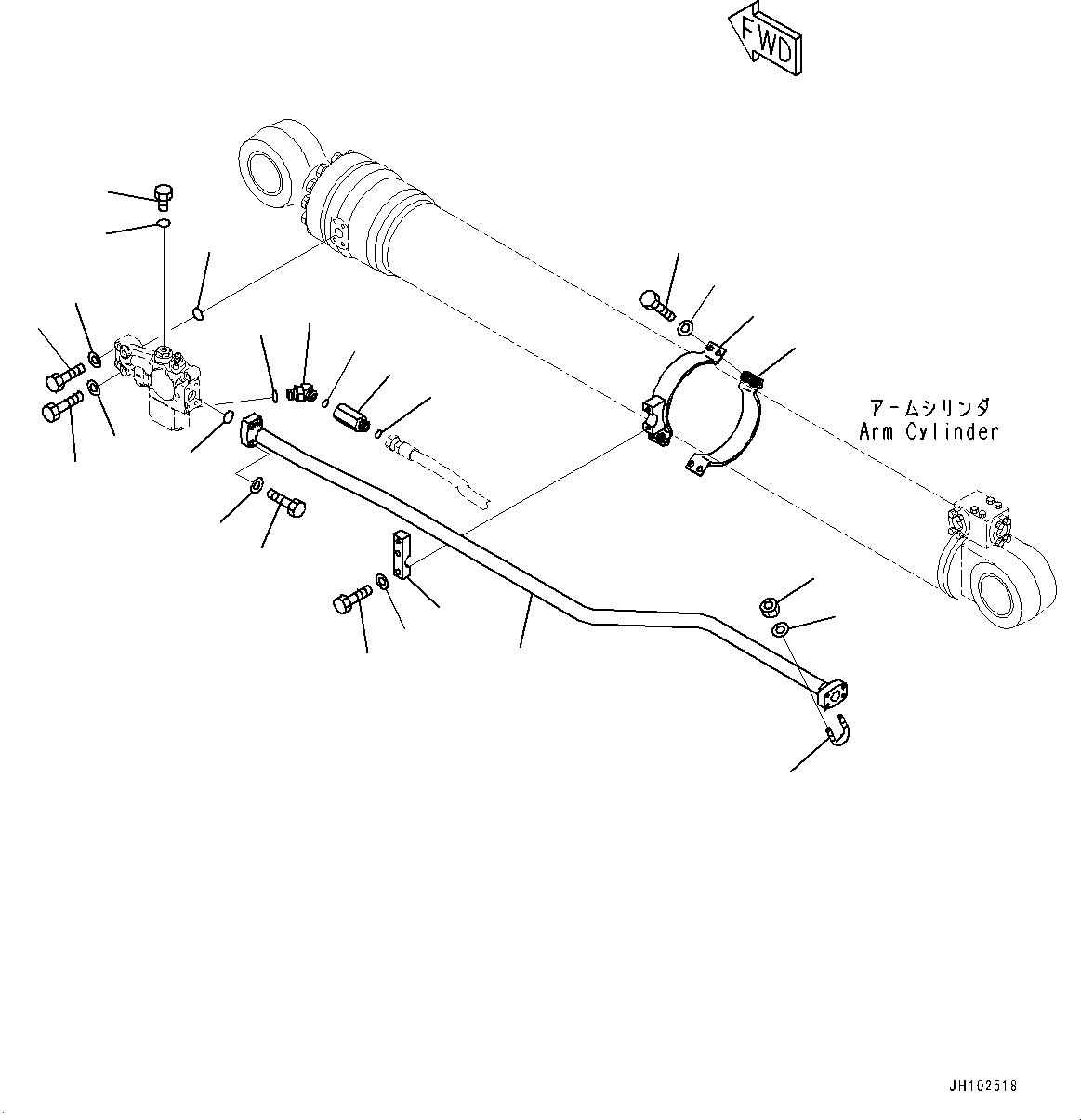 FWD

アームシリンダ
Arm Cylinder

JH102518