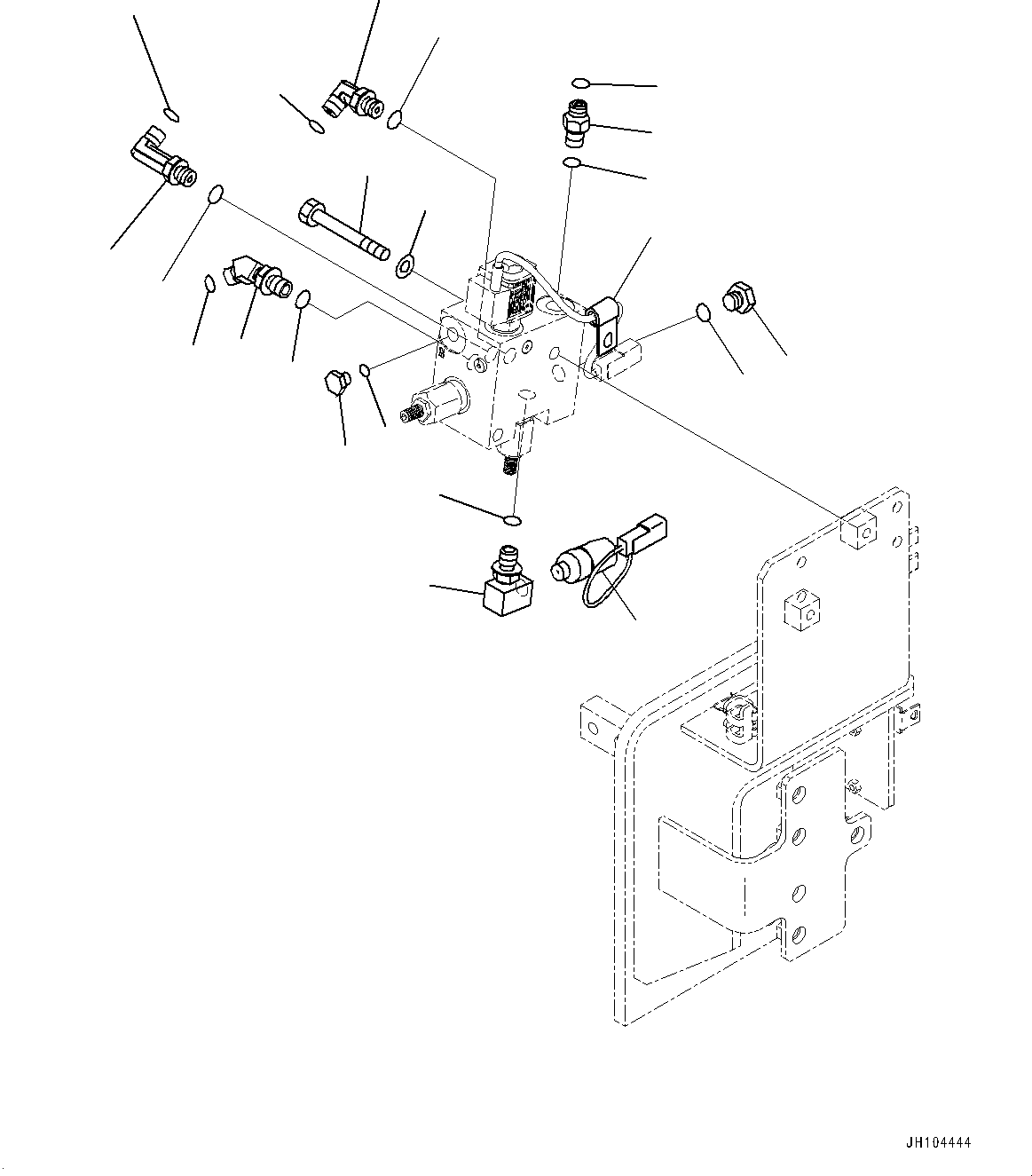 JH104444