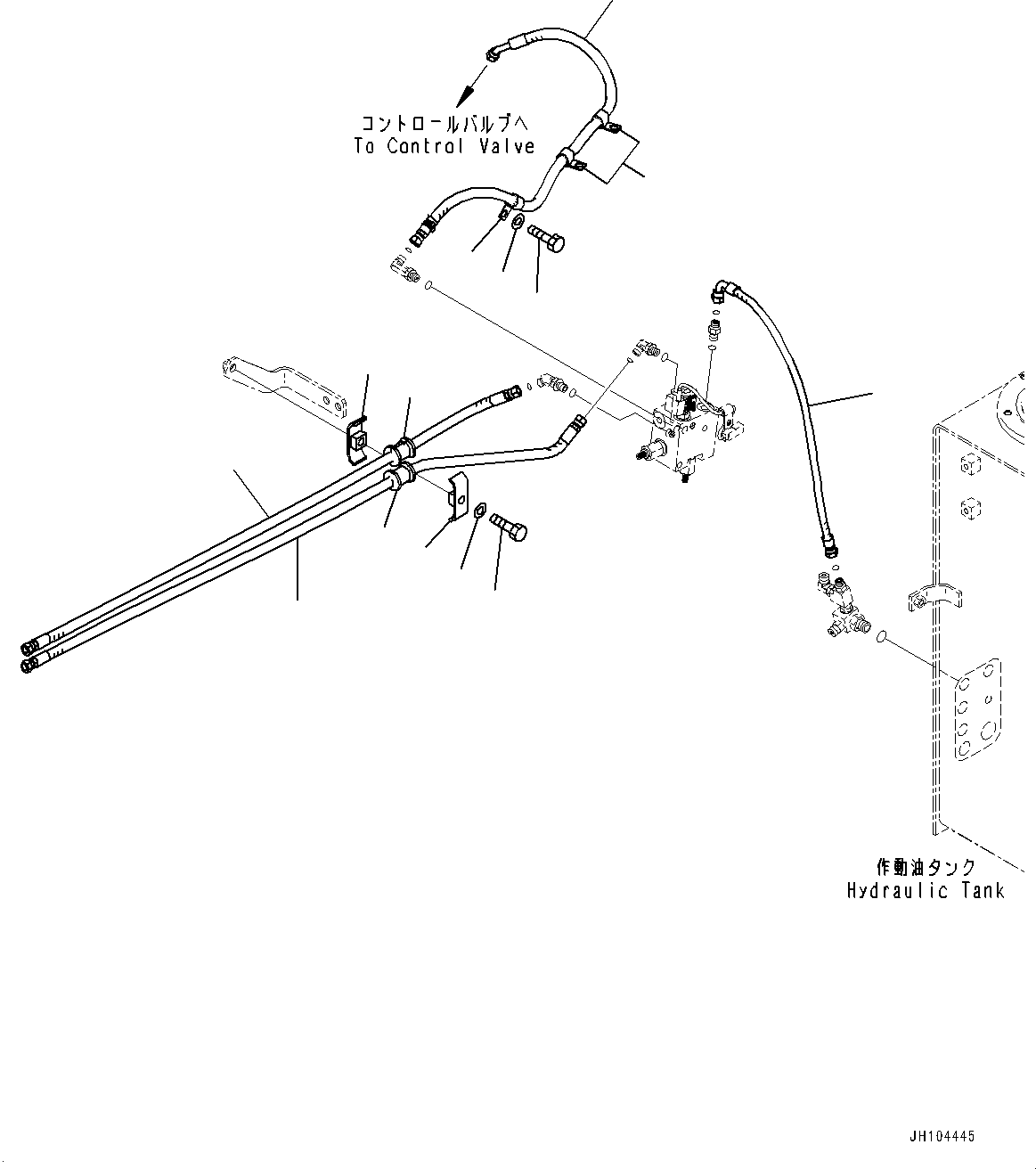 コントロールバルブへ
To Control Valve

作動油タンク
Hydraulic Tank

JH104445