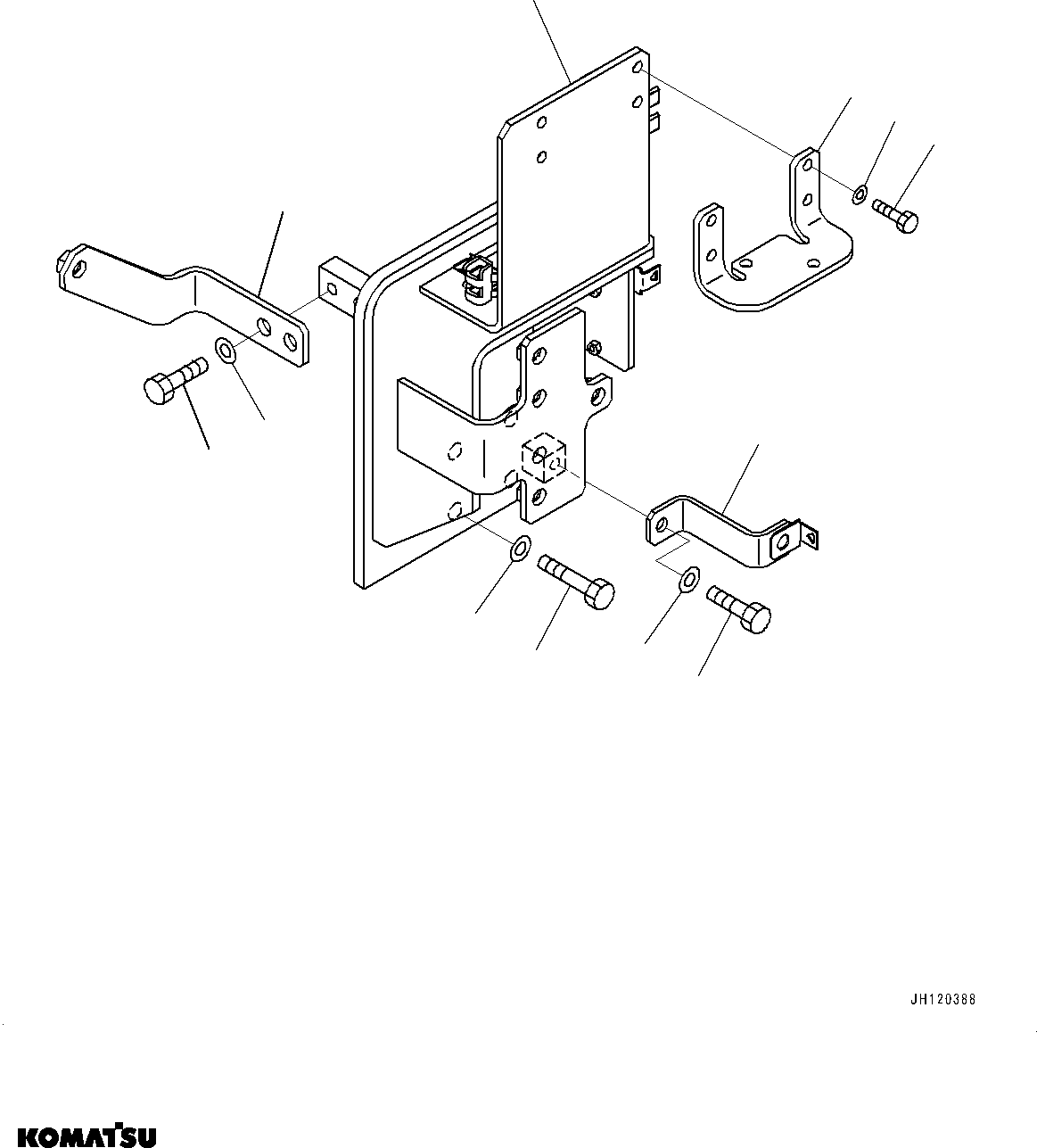 JH120388

KOMATSU