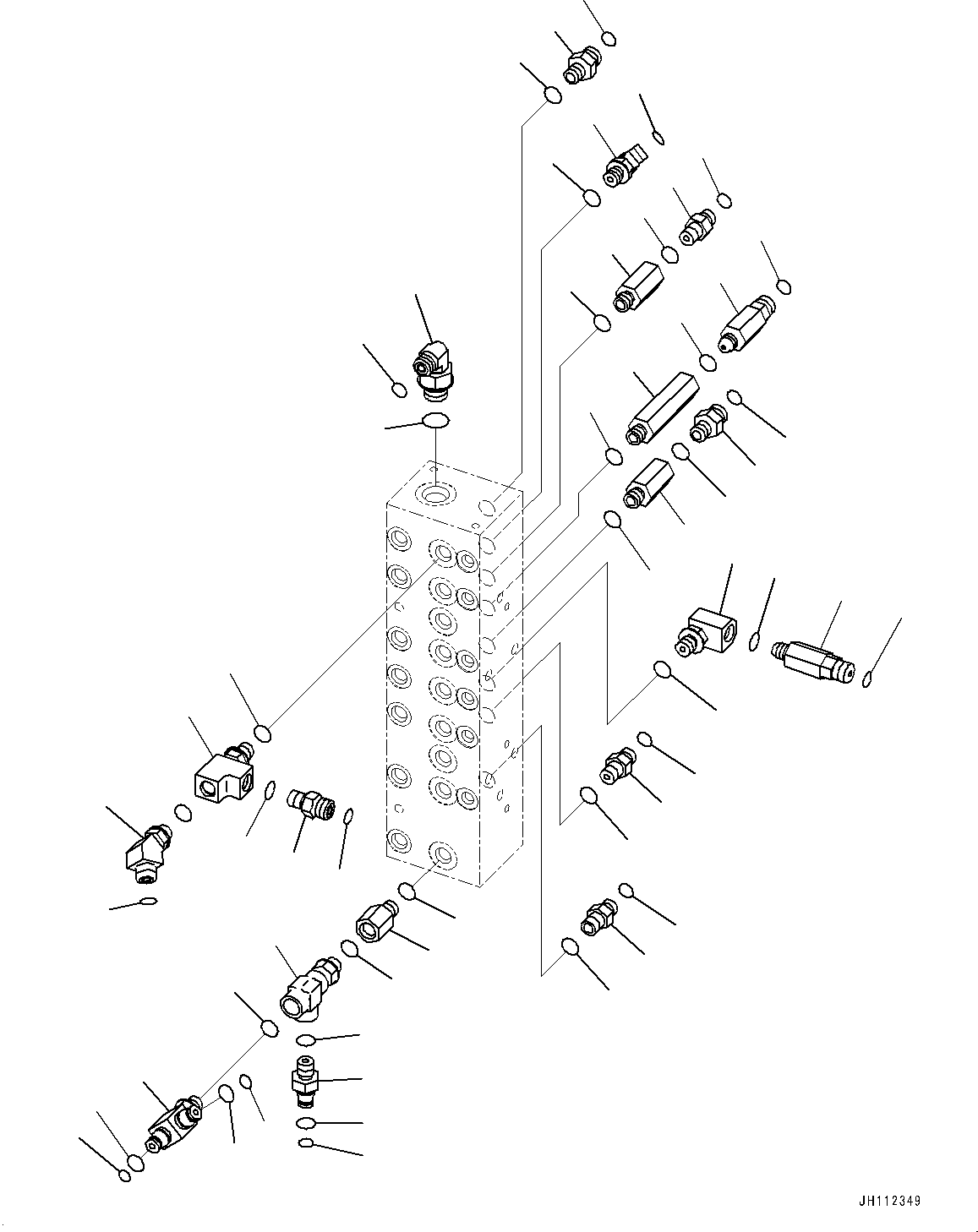 JH112349