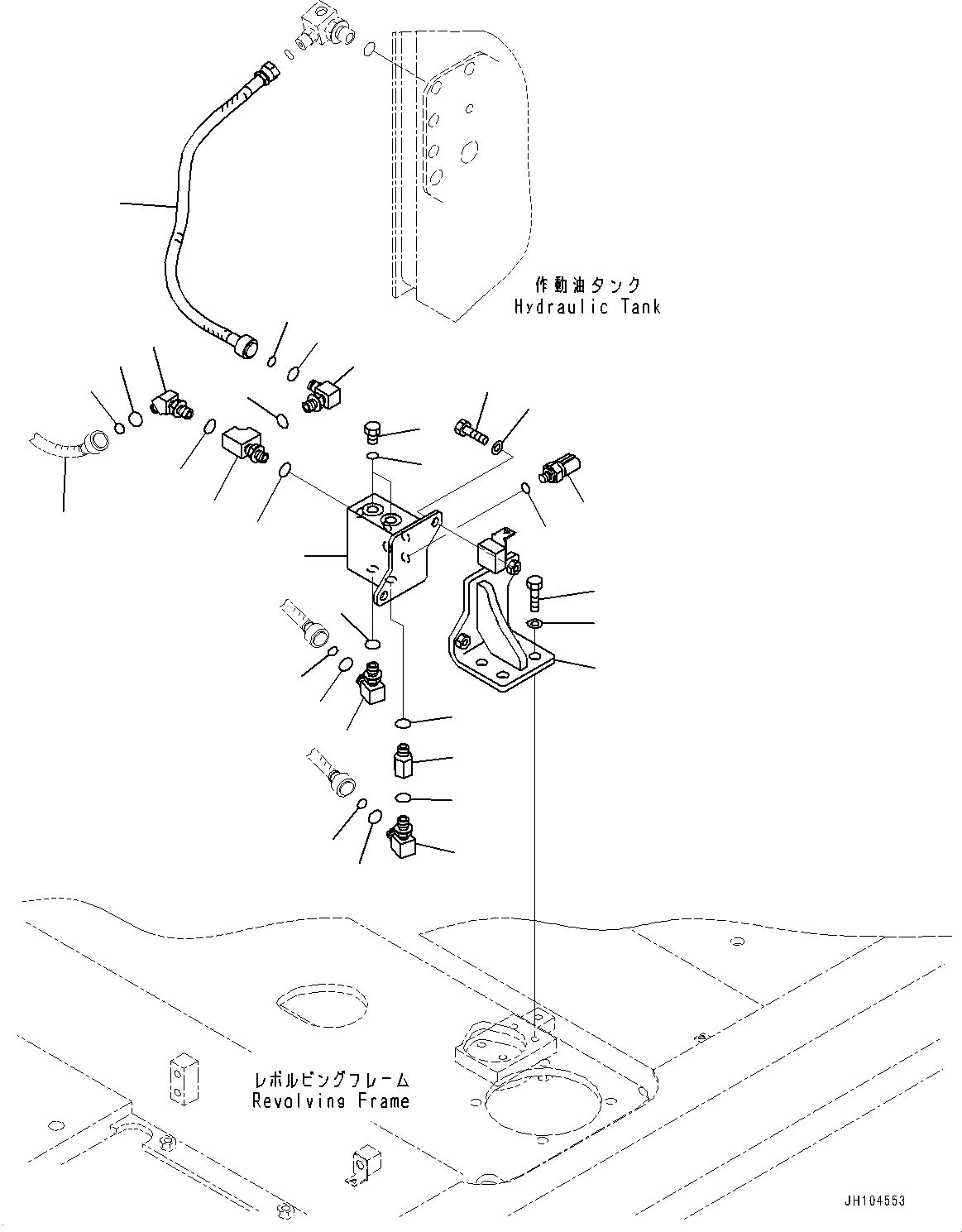 作動油タンク
Hydraulic Tank

レボルビングフレーム
Revolving Frame

JH104553