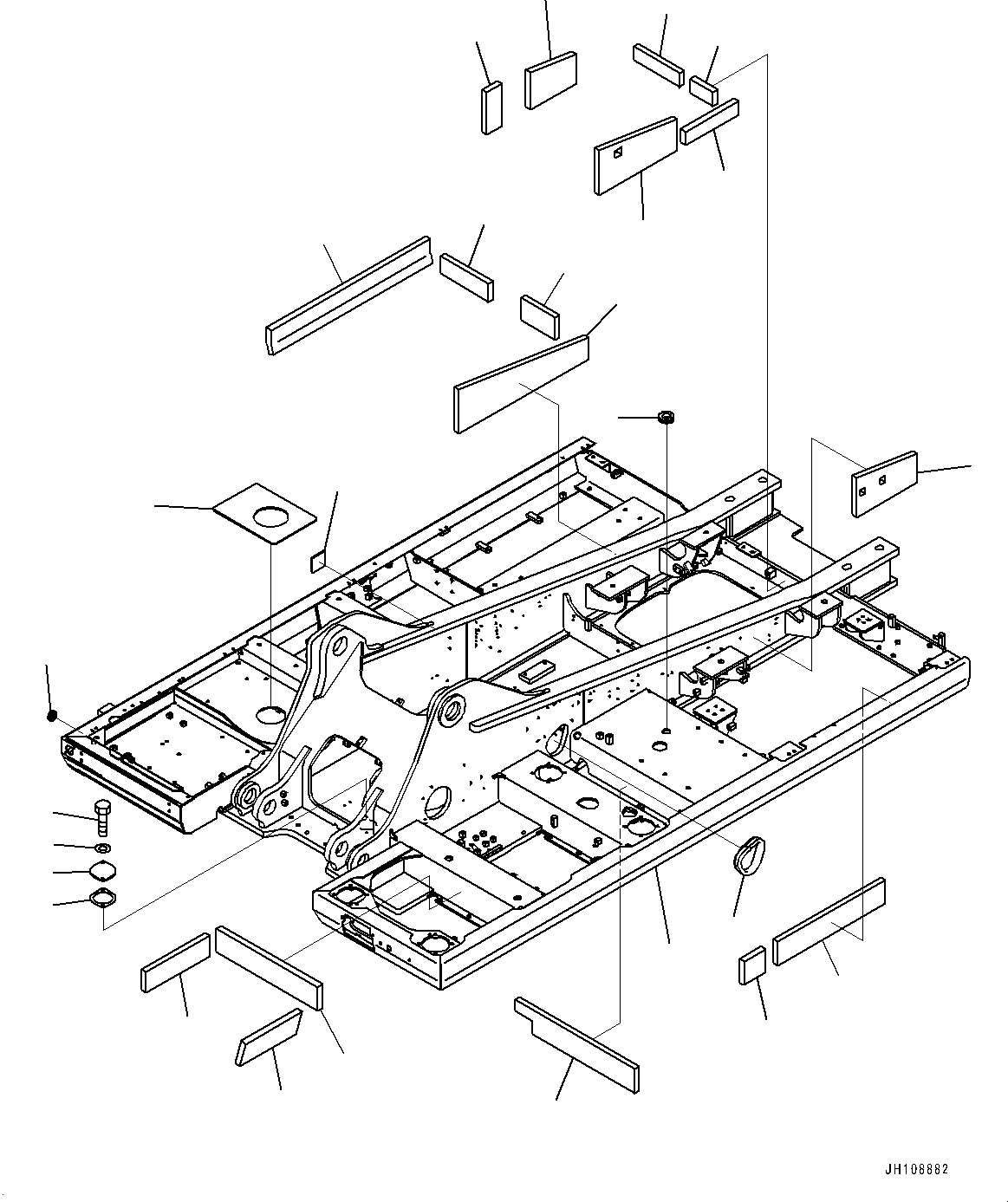 JH108882